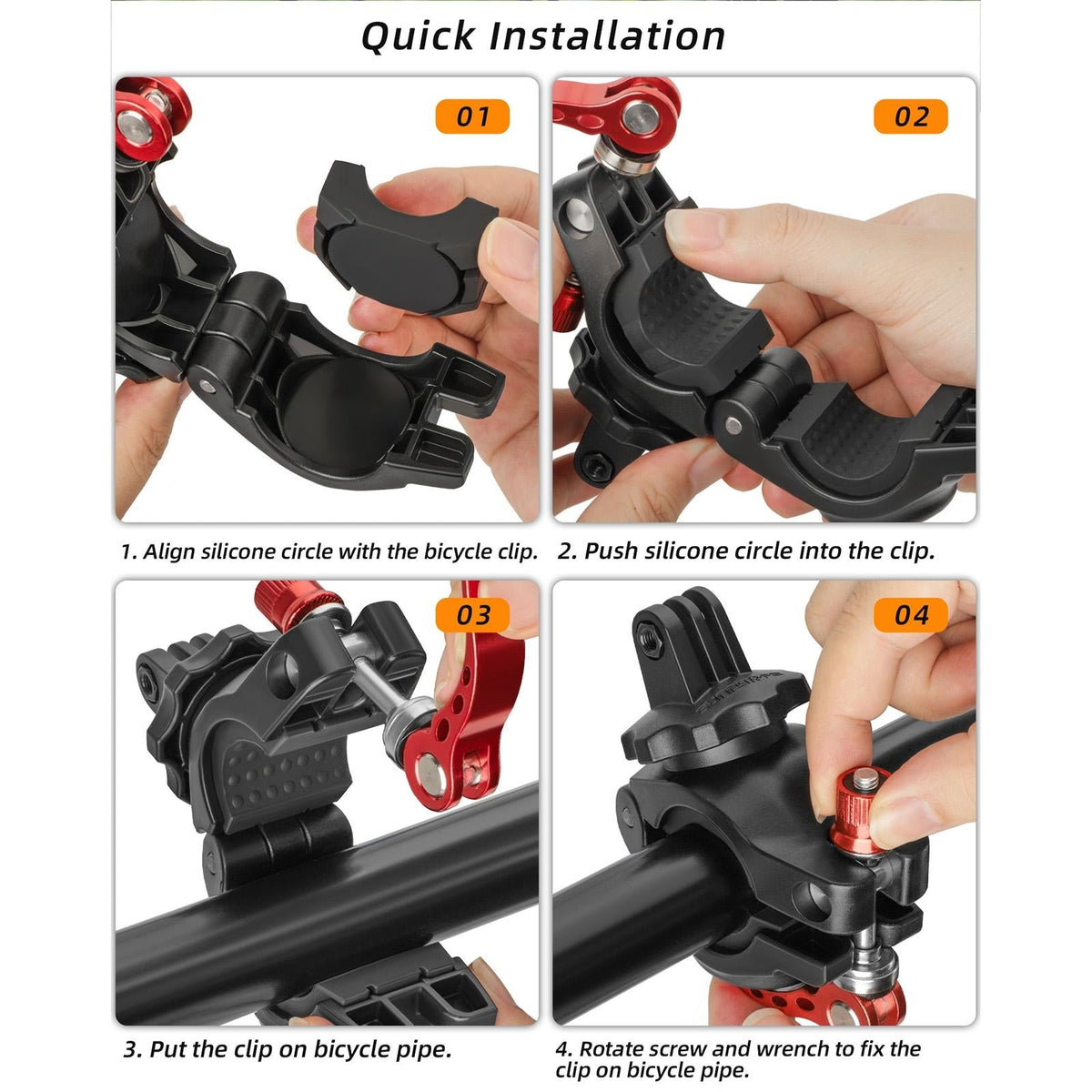 Quick Installation

01

02

1. Align silicone circle with the bicycle clip.

2. Push silicone circle into the clip.

03

04

3. Put the clip on bicycle pipe.

4. Rotate screw and wrench to fix the clip on bicycle pipe.