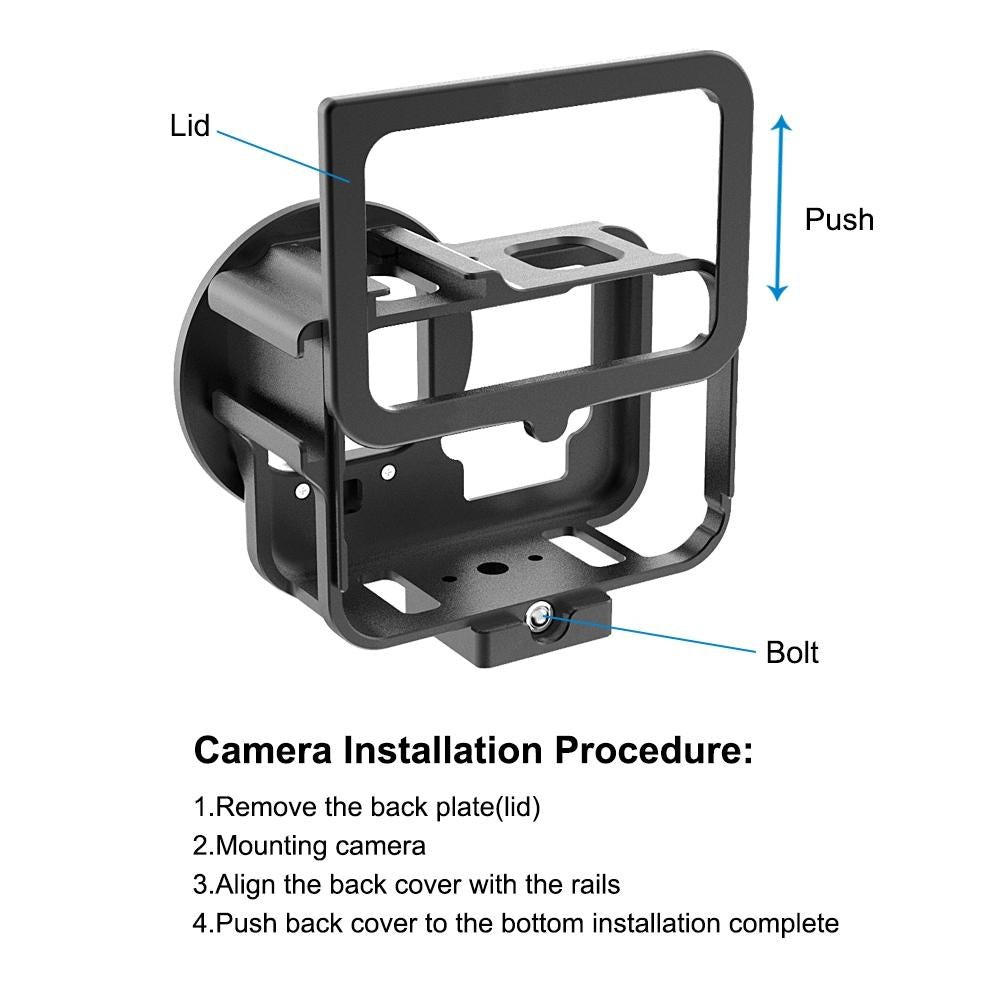 Lid

Push

Bolt

Camera Installation Procedure:

1.Remove the back plate(lid)

2.Mounting camera

3.Align the back cover with the rails

4.Push back cover to the bottom installation complete