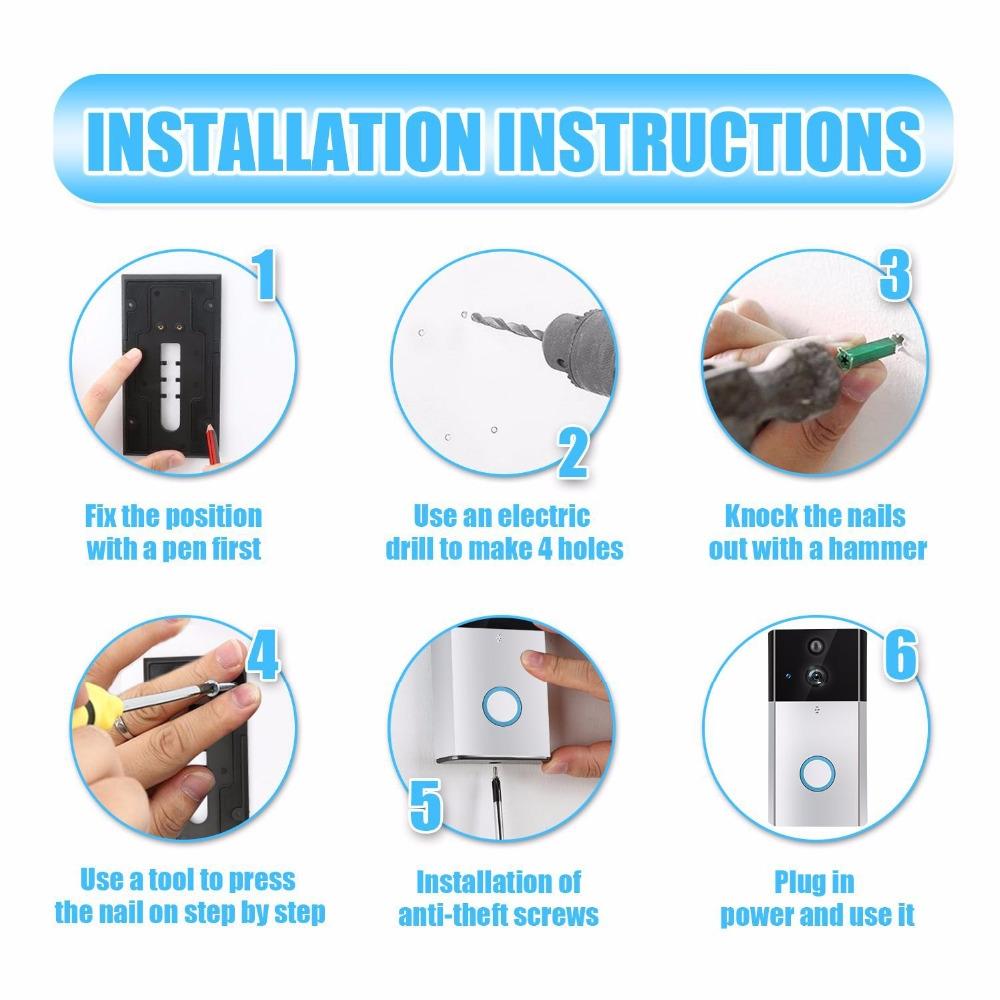 INSTALLATION INSTRUCTIONS

1

Fix the position with a pen first

2

Use an electric drill to make 4 holes

3

Knock the nails out with a hammer

4

Use a tool to press the nail on step by step

5

Installation of anti-theft screws

6

Plug in power and use it