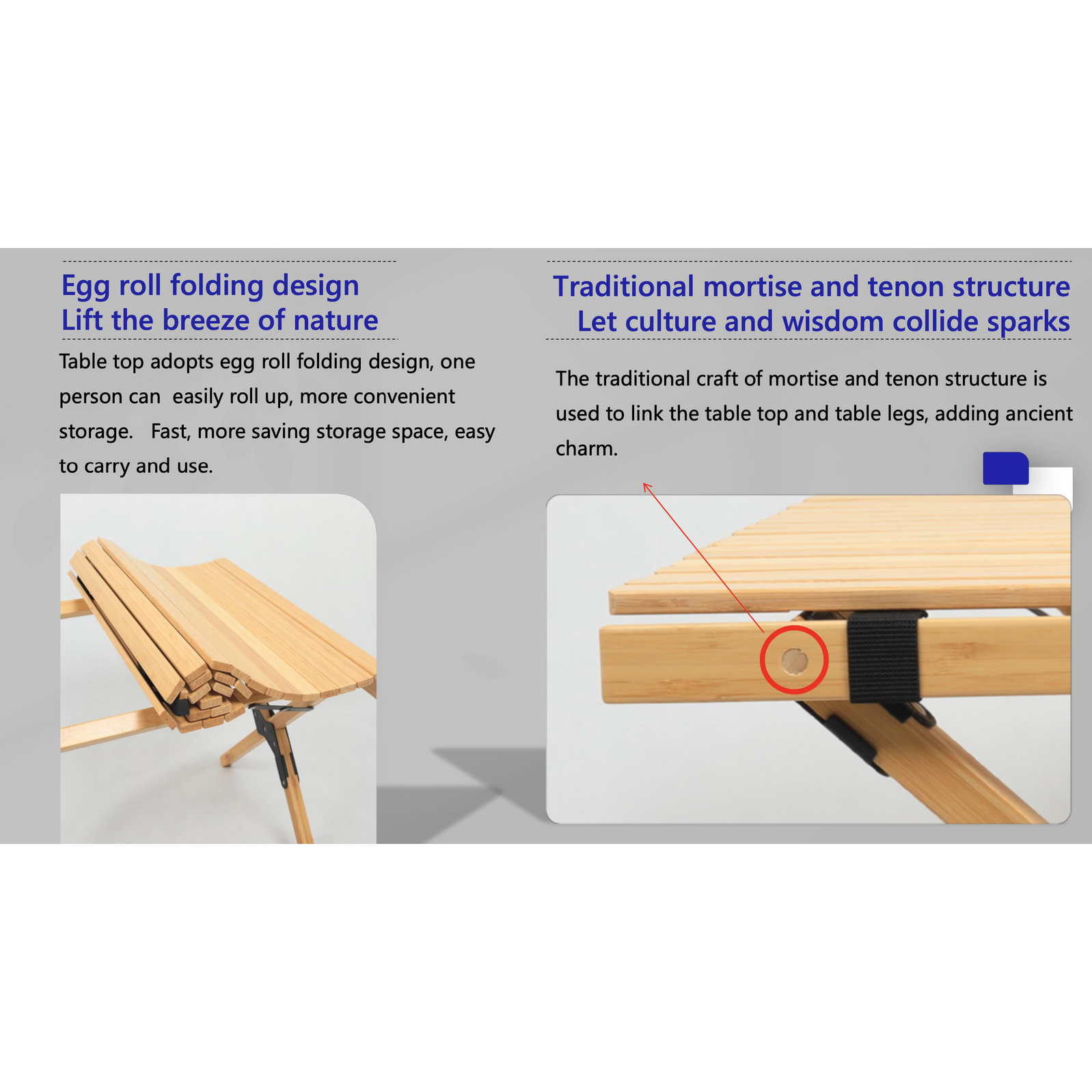 Egg roll folding design
Lift the breeze of nature

Table top adopts egg roll folding design, one person can easily roll up, more convenient storage. Fast, more saving storage space, easy to carry and use.

Traditional mortise and tenon structure
Let culture and wisdom collide sparks

The traditional craft of mortise and tenon structure is used to link the table top and table legs, adding ancient charm.