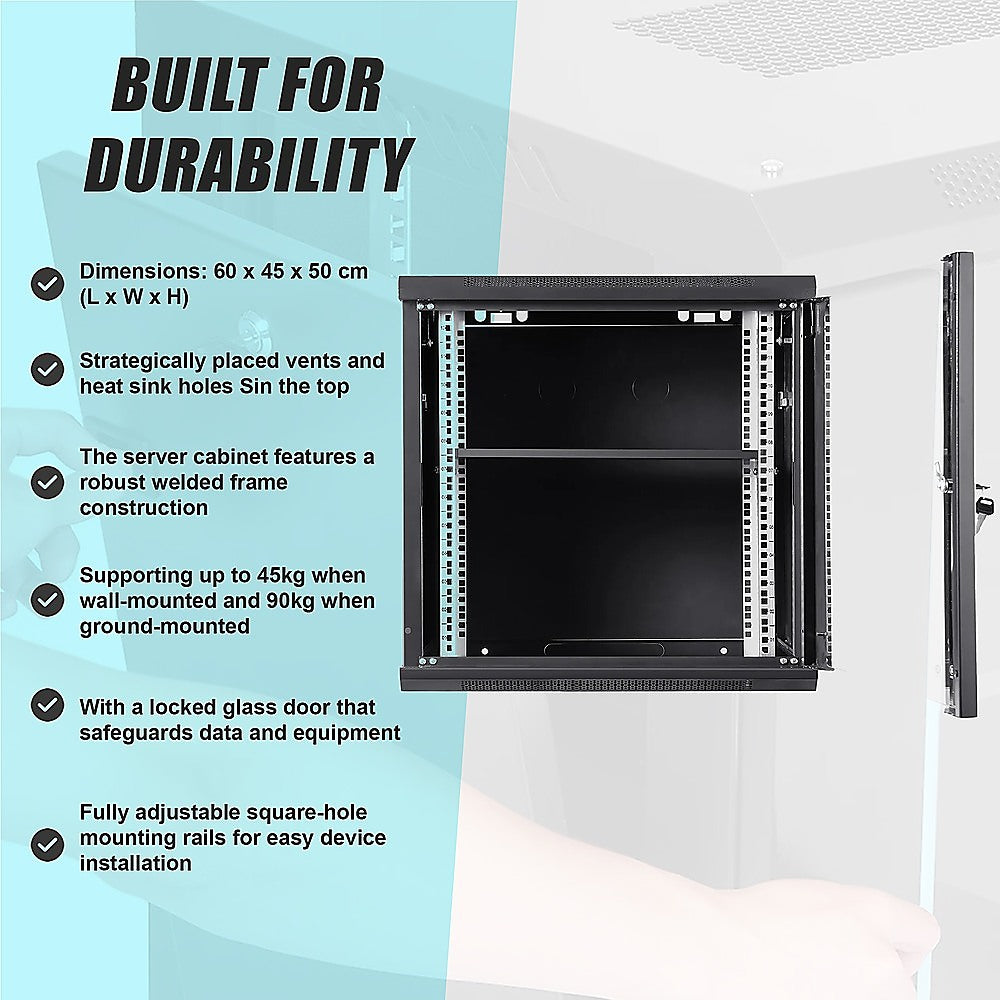 BUILT FOR DURABILITY

Dimensions: 60 x 45 x 50 cm (L x W x H)

Strategically placed vents and heat sink holes Sin the top

The server cabinet features a robust welded frame construction

Supporting up to 45kg when wall-mounted and 90kg when ground-mounted

With a locked glass door that safeguards data and equipment

Fully adjustable square-hole mounting rails for easy device installation