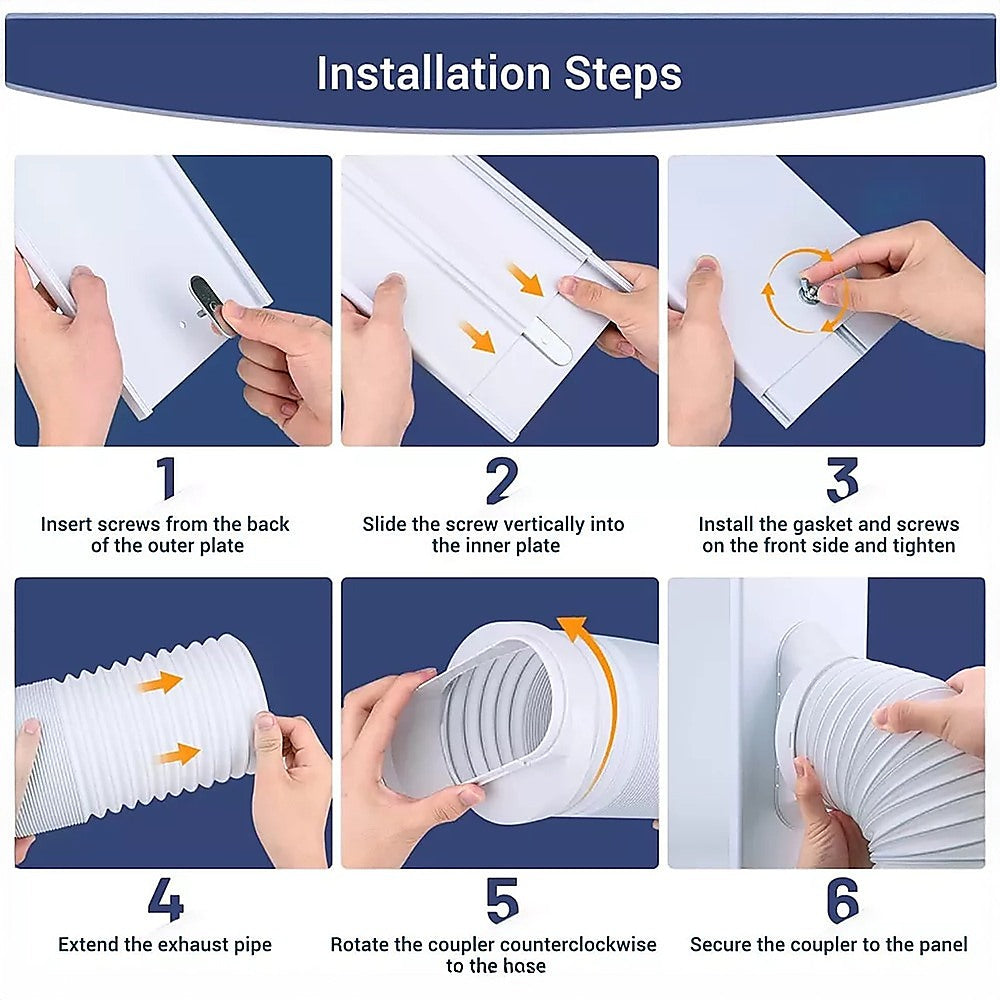 Installation Steps

1
Insert screws from the back of the outer plate

2
Slide the screw vertically into the inner plate

3
Install the gasket and screws on the front side and tighten

4
Extend the exhaust pipe

5
Rotate the coupler counterclockwise to the hose

6
Secure the coupler to the panel