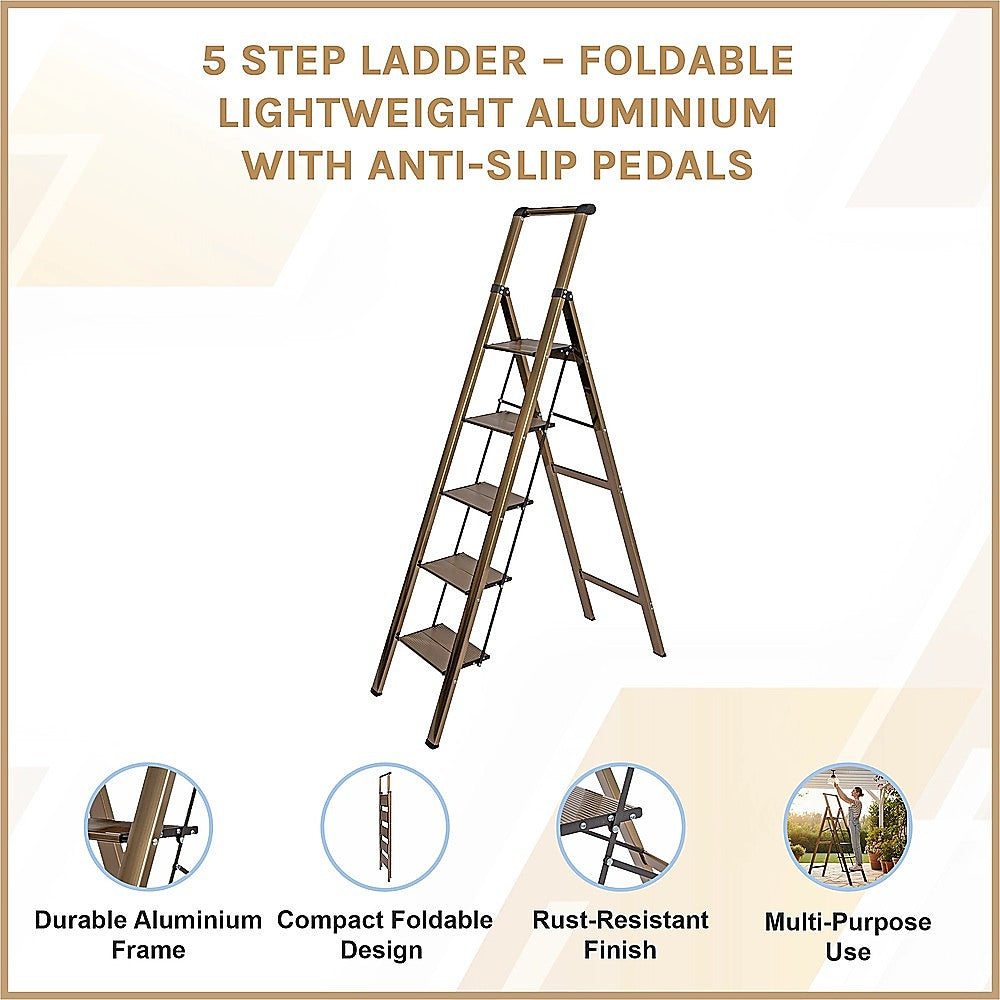 5 STEP LADDER – FOLDABLE LIGHTWEIGHT ALUMINIUM WITH ANTI-SLIP PEDALS

Durable Aluminium Frame

Compact Foldable Design

Rust-Resistant Finish

Multi-Purpose Use