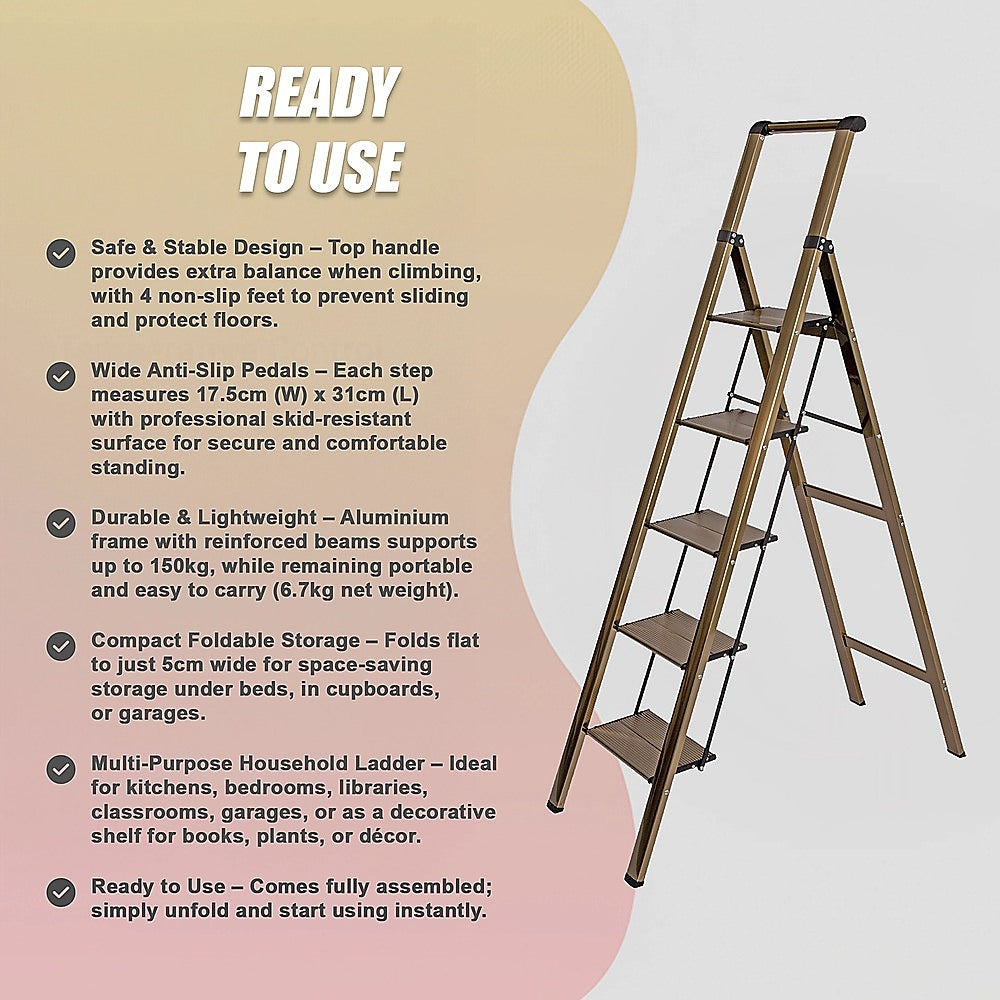 READY TO USE

Safe & Stable Design – Top handle provides extra balance when climbing, with 4 non-slip feet to prevent sliding and protect floors.

Wide Anti-Slip Pedals – Each step measures 17.5cm (W) x 31cm (L) with professional skid-resistant surface for secure and comfortable standing.

Durable & Lightweight – Aluminium frame with reinforced beams supports up to 150kg, while remaining portable and easy to carry (6.7kg net weight).

Compact Foldable Storage – Folds flat to just 5cm wide for space-saving storage under beds, in cupboards, or garages.

Multi-Purpose Household Ladder – Ideal for kitchens, bedrooms, libraries, classrooms, garages, or as a decorative shelf for books, plants, or décor.

Ready to Use – Comes fully assembled; simply unfold and start using instantly.