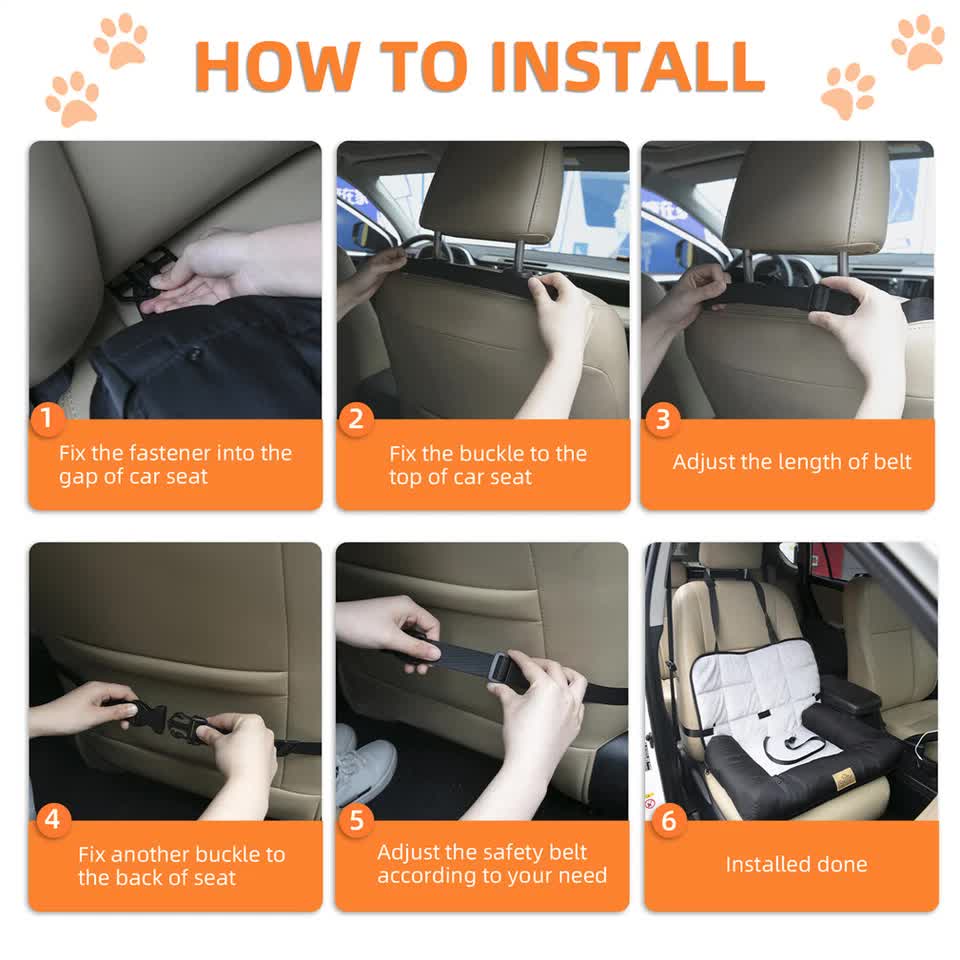 HOW TO INSTALL

1
Fix the fastener into the gap of car seat

2
Fix the buckle to the top of car seat

3
Adjust the length of belt

4
Fix another buckle to the back of seat

5
Adjust the safety belt according to your need

6
Installed done