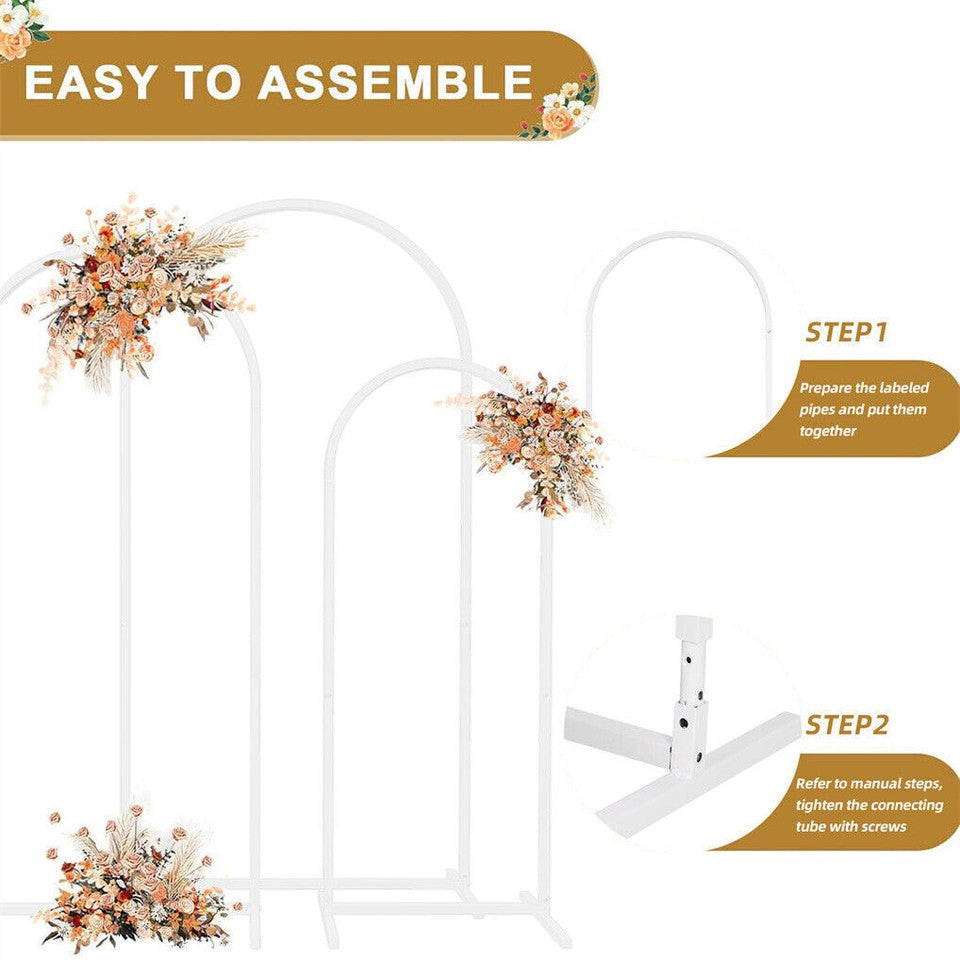 EASY TO ASSEMBLE

STEP1

Prepare the labeled pipes and put them together

STEP2

Refer to manual steps, tighten the connecting tube with screws