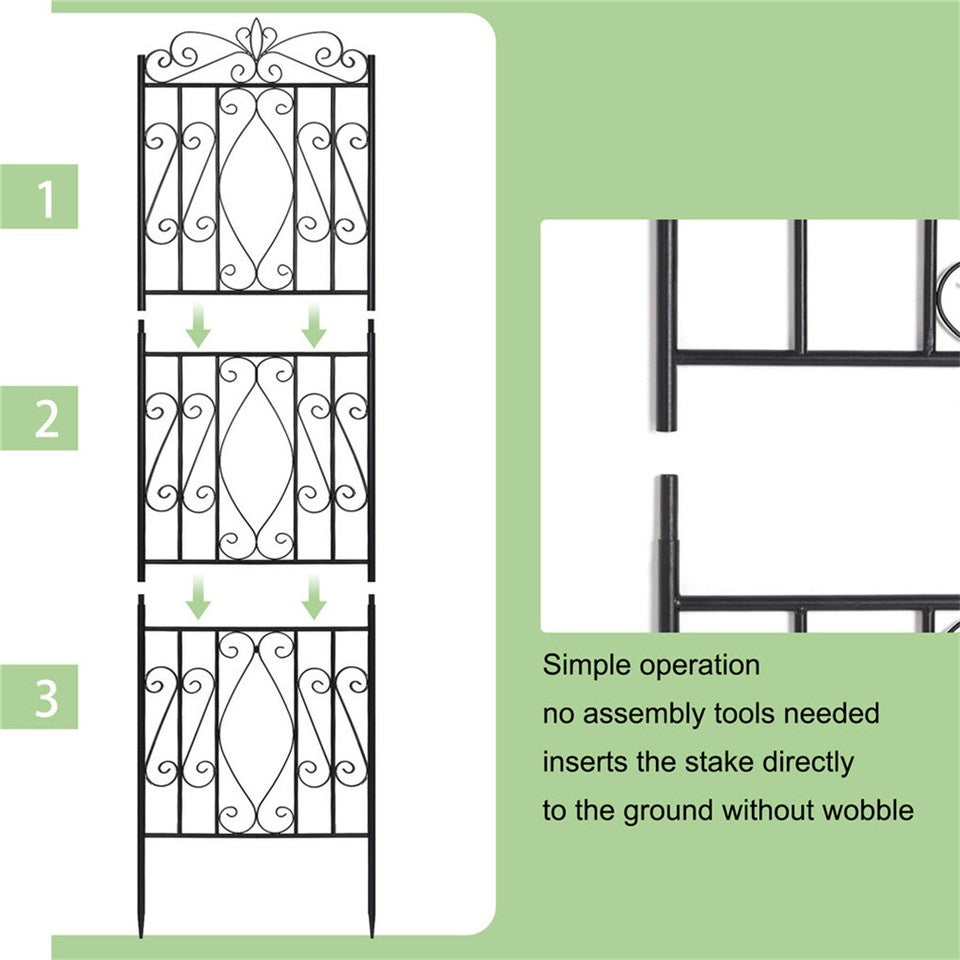 1

2

3

Simple operation
no assembly tools needed
inserts the stake directly
to the ground without wobble