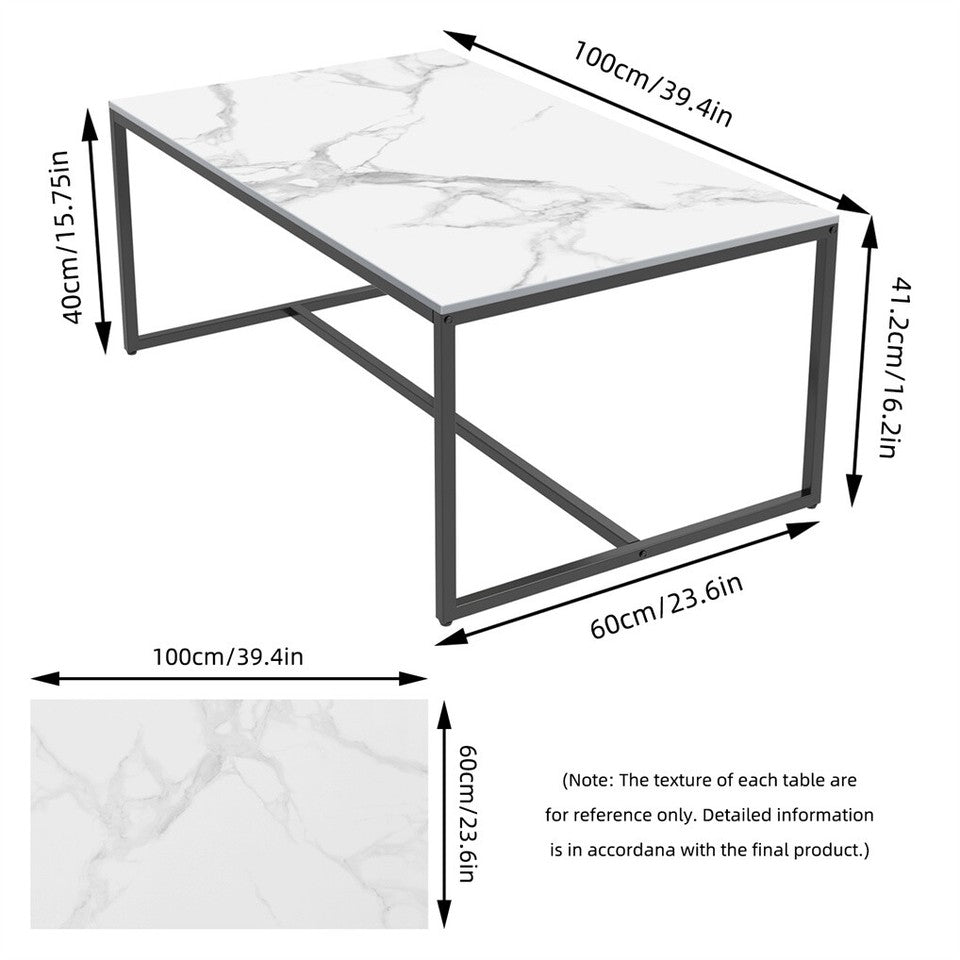 100cm/39.4in

40cm/15.75in

41.2cm/16.2in

60cm/23.6in

100cm/39.4in

60cm/23.6in

(Note: The texture of each table are for reference only. Detailed information is in accordana with the final product.)