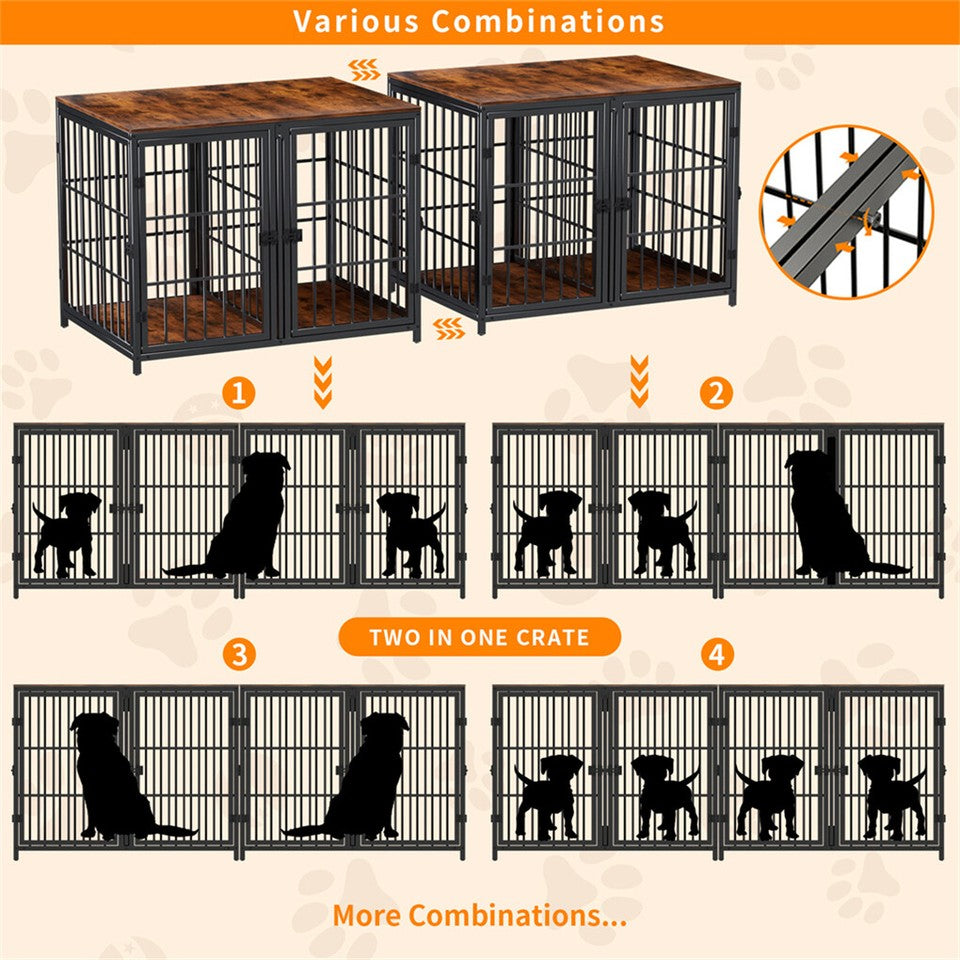 Various Combinations

1

2

TWO IN ONE CRATE

3

4

More Combinations...