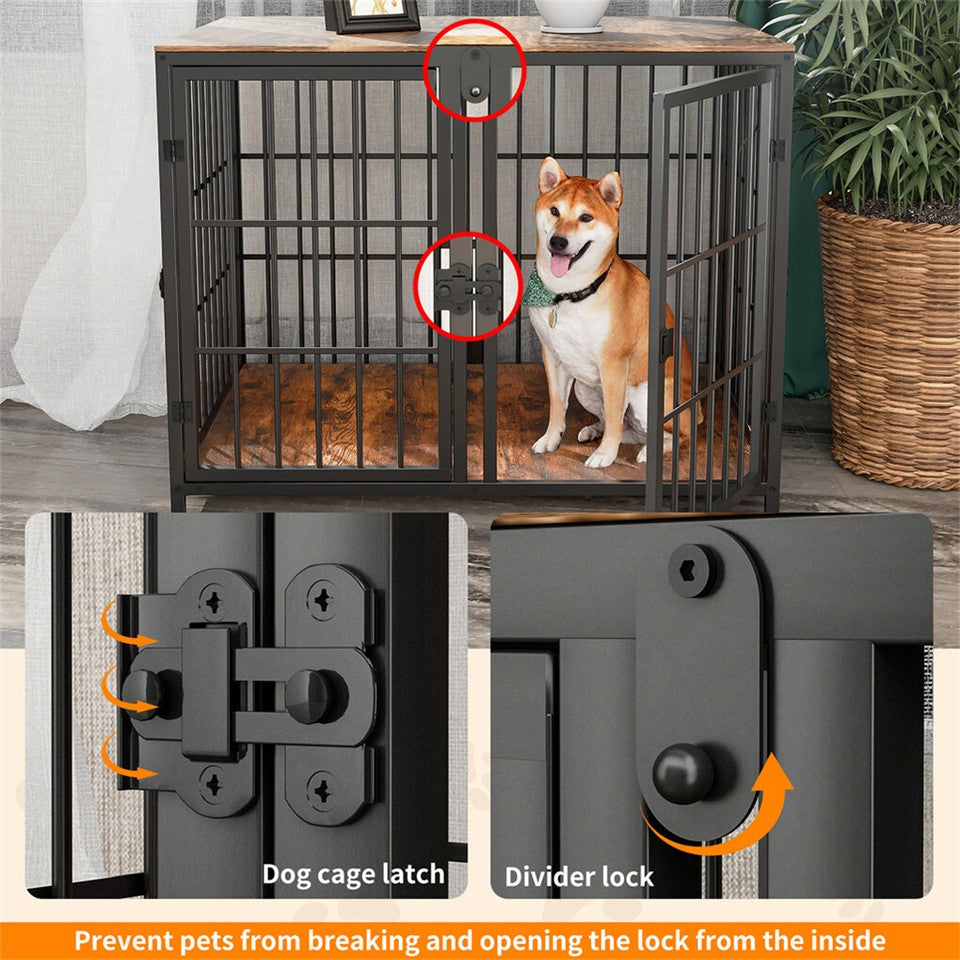 Dog cage latch

Divider lock

Prevent pets from breaking and opening the lock from the inside