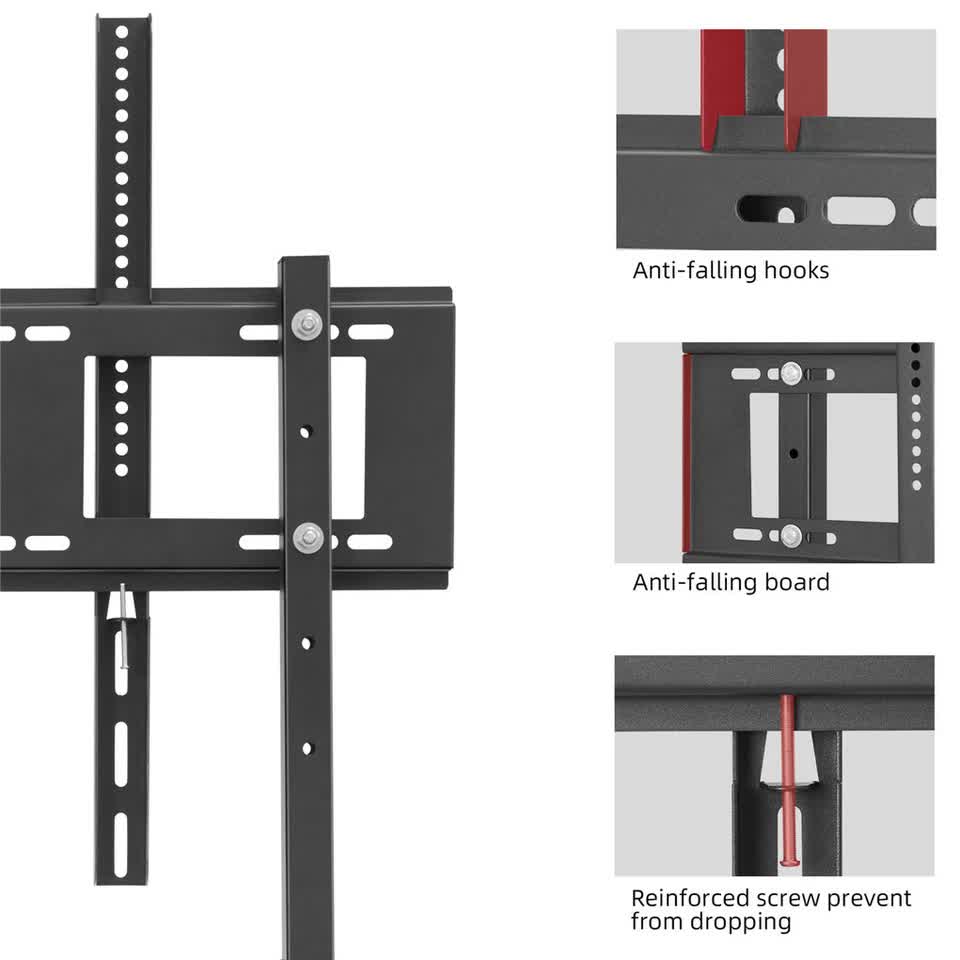 Anti-falling hooks

Anti-falling board

Reinforced screw prevent from dropping