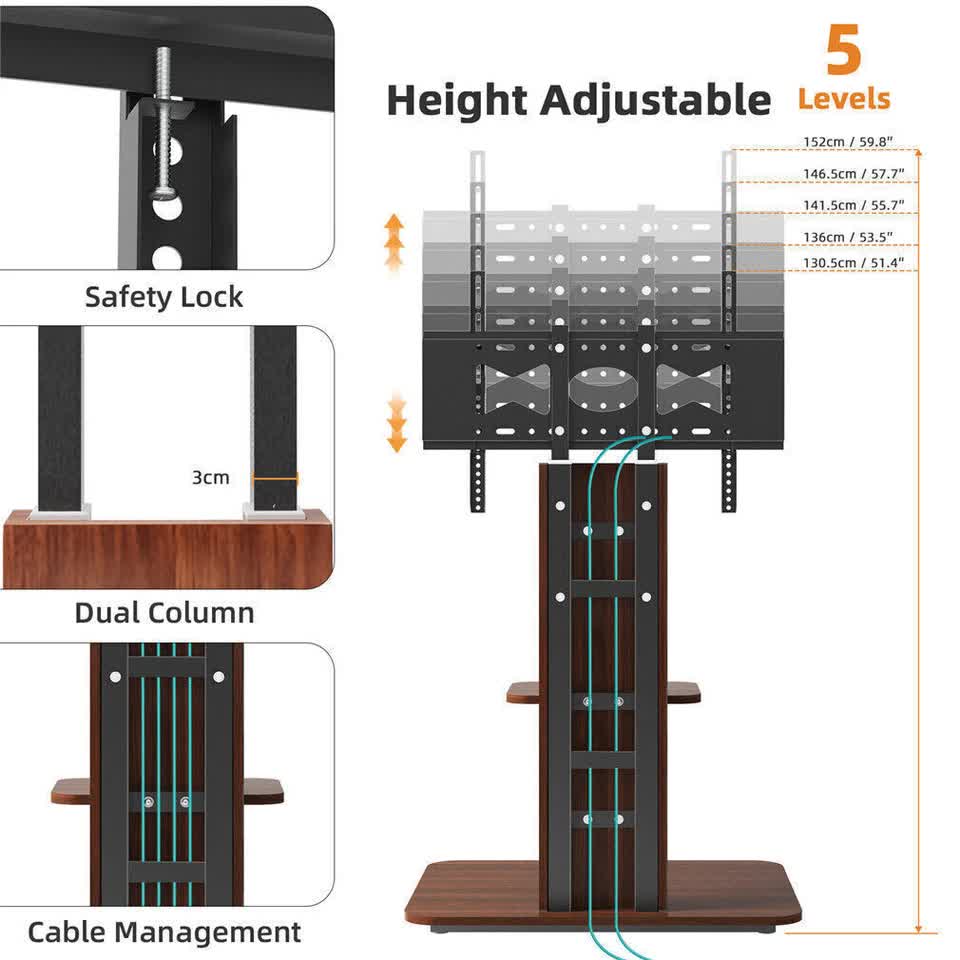 Safety Lock

3cm

Dual Column

Cable Management

Height Adjustable

5 Levels

152cm / 59.8"

146.5cm / 57.7"

141.5cm / 55.7"

136cm / 53.5"

130.5cm / 51.4"