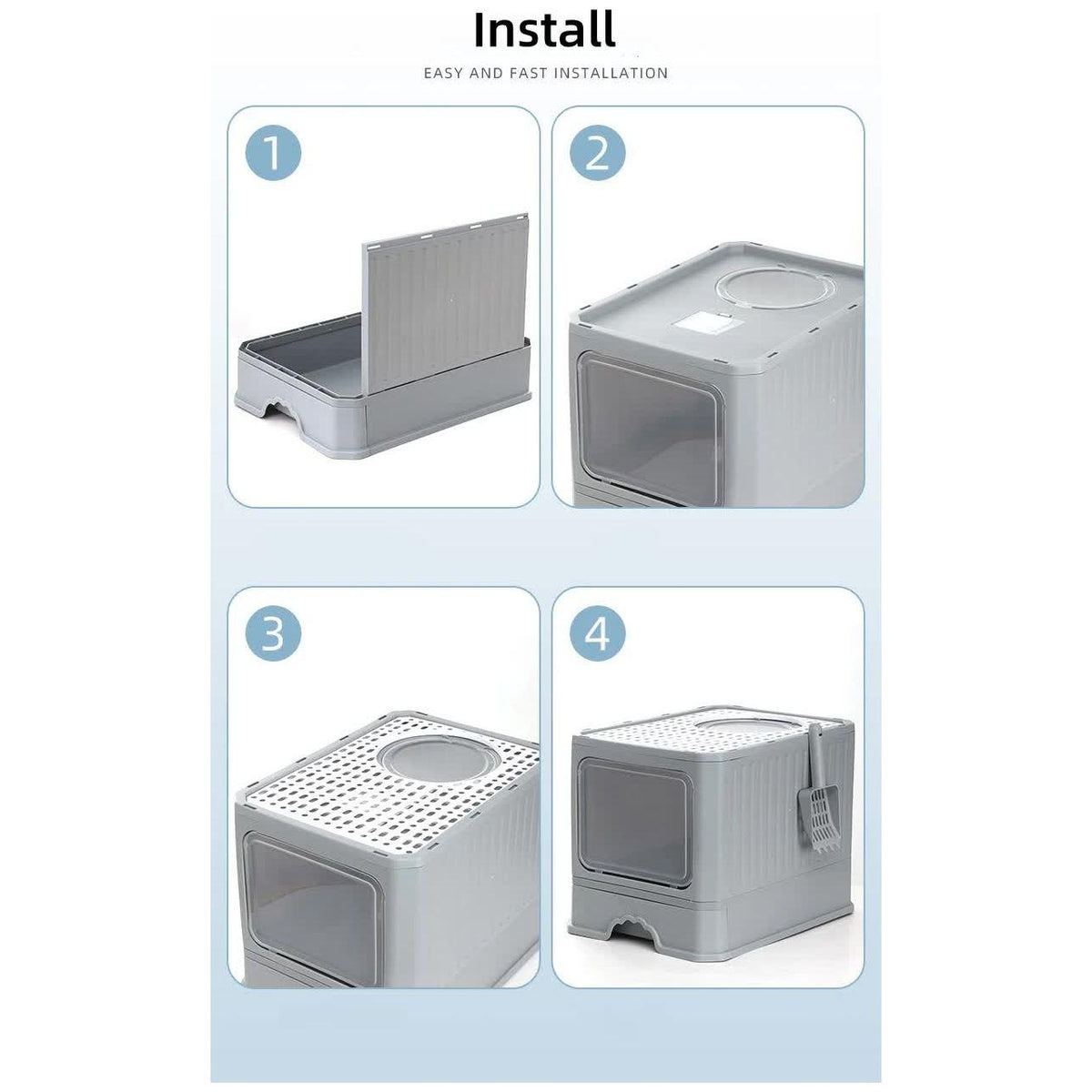 Install

EASY AND FAST INSTALLATION

1

2

3

4