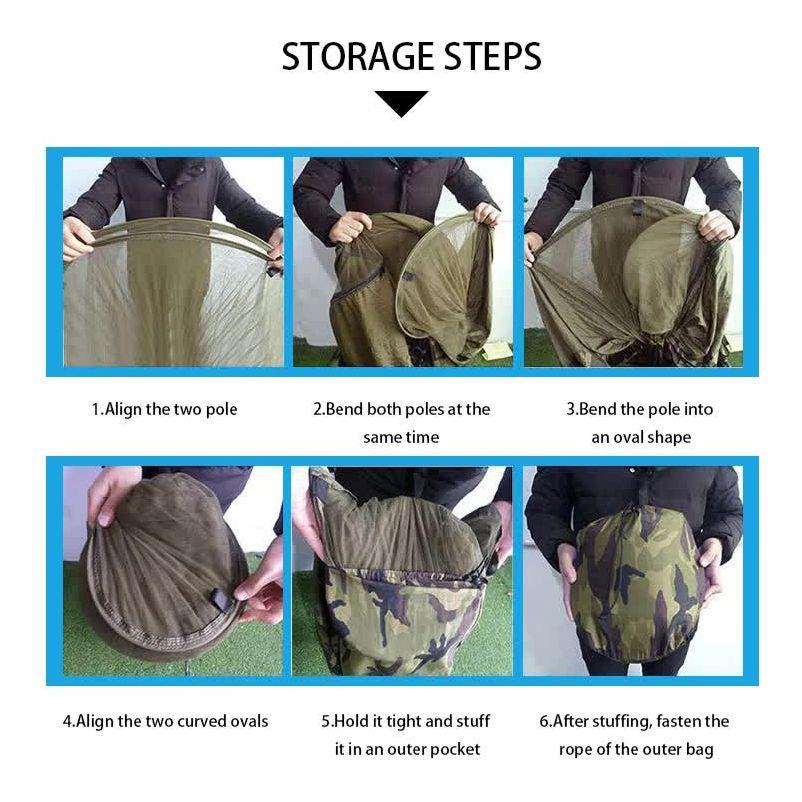 STORAGE STEPS

1.Align the two pole

2.Bend both poles at the same time

3.Bend the pole into an oval shape

4.Align the two curved ovals

5.Hold it tight and stuff it in an outer pocket

6.After stuffing, fasten the rope of the outer bag