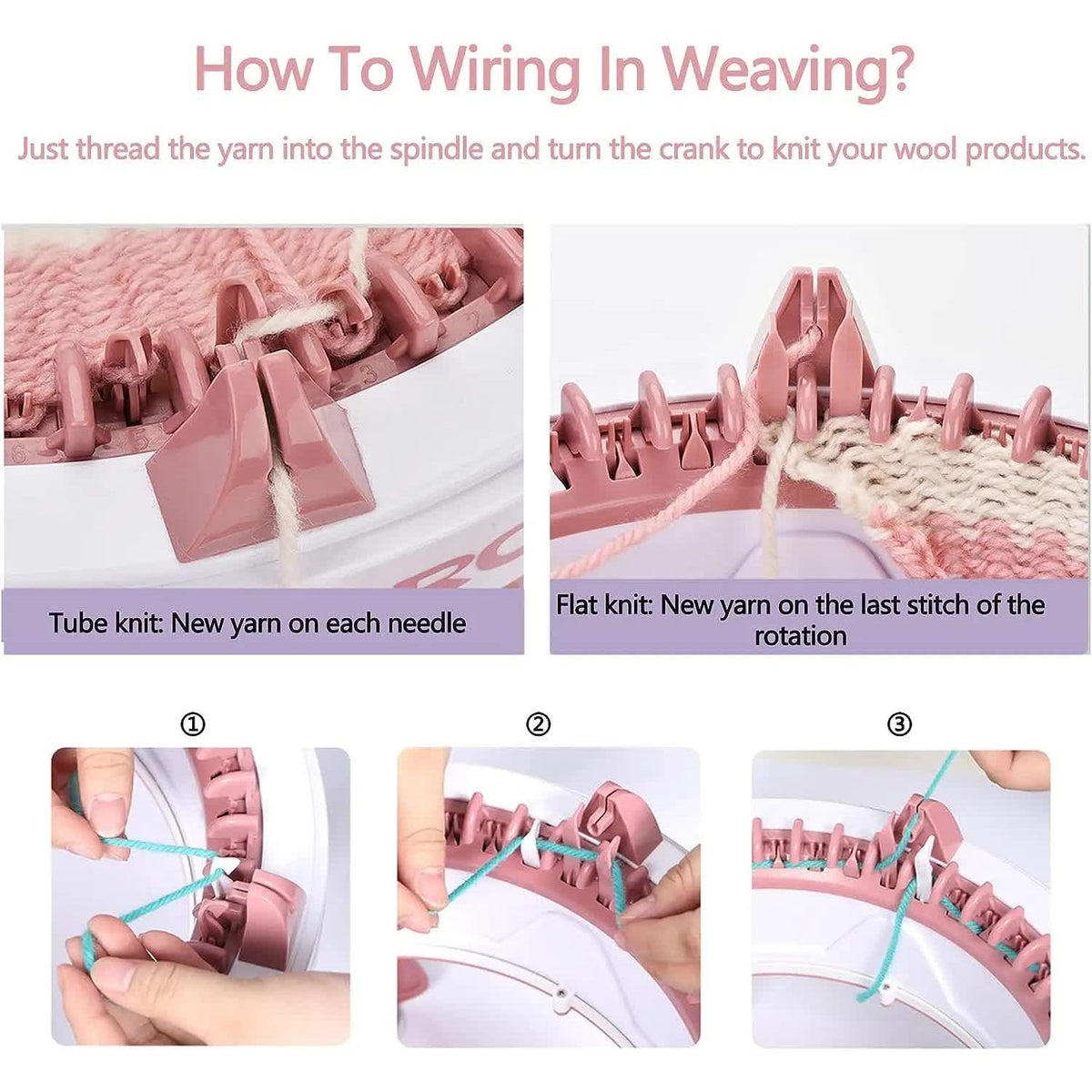 How To Wiring In Weaving?

Just thread the yarn into the spindle and turn the crank to knit your wool products.

Tube knit: New yarn on each needle

Flat knit: New yarn on the last stitch of the rotation

①

②

③