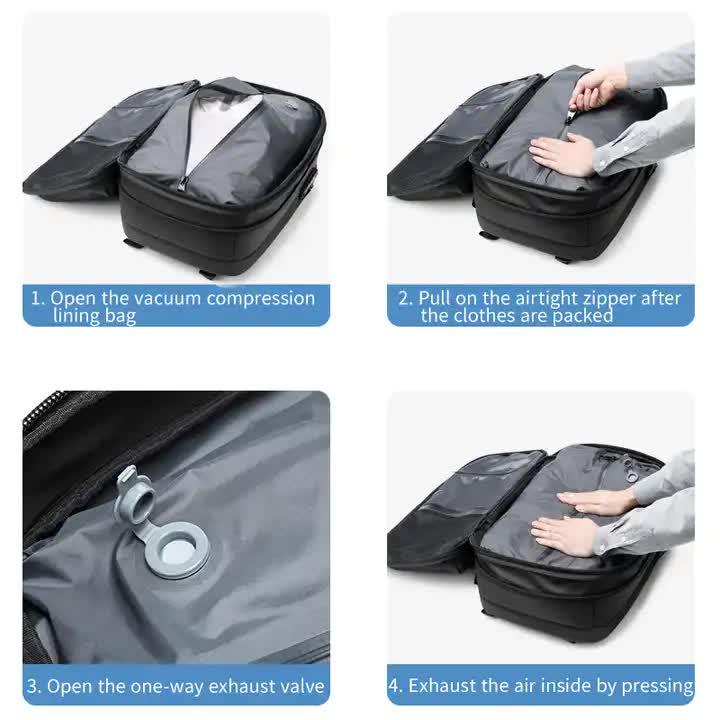 1. Open the vacuum compression lining bag

2. Pull on the airtight zipper after the clothes are packed

3. Open the one-way exhaust valve

4. Exhaust the air inside by pressing