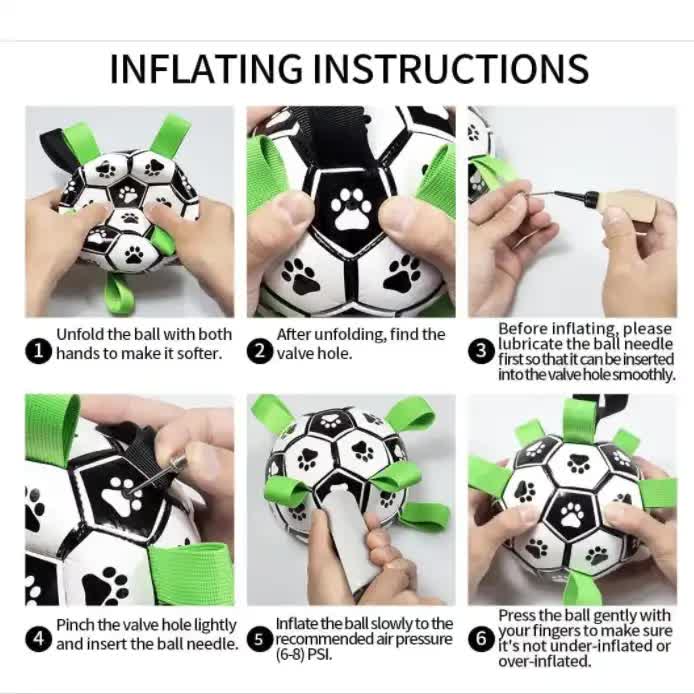 INFLATING INSTRUCTIONS

1 Unfold the ball with both hands to make it softer.

2 After unfolding, find the valve hole.

3 Before inflating, please lubricate the ball needle first so that it can be inserted into the valve hole smoothly.

4 Pinch the valve hole lightly and insert the ball needle.

5 Inflate the ball slowly to the recommended air pressure (6-8) PSI.

6 Press the ball gently with your fingers to make sure it's not under-inflated or over-inflated.