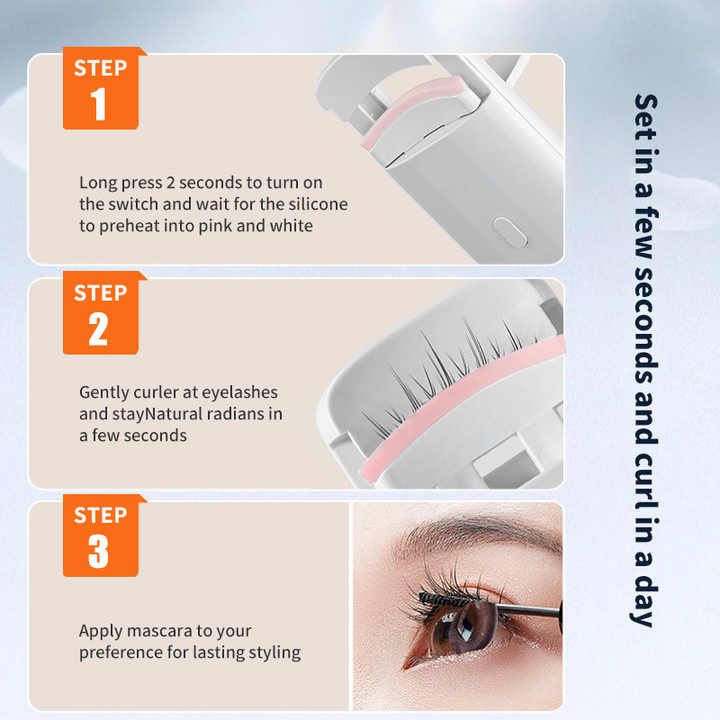 STEP
1

Long press 2 seconds to turn on the switch and wait for the silicone to preheat into pink and white

STEP
2

Gently curler at eyelashes and stayNatural radians in a few seconds

STEP
3

Apply mascara to your preference for lasting styling

Set in a few seconds and curl in a day