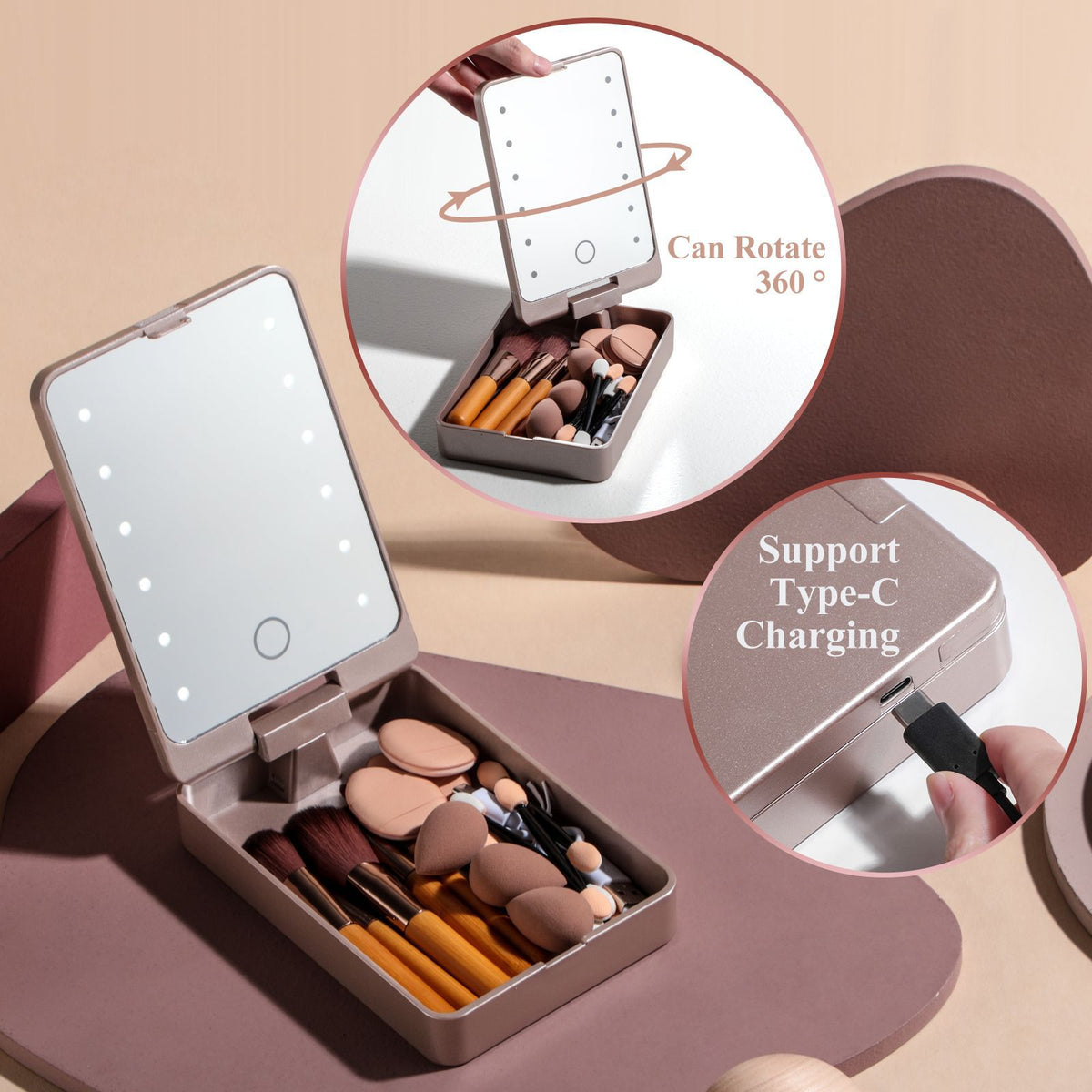 Can Rotate
360 °

Support
Type-C
Charging