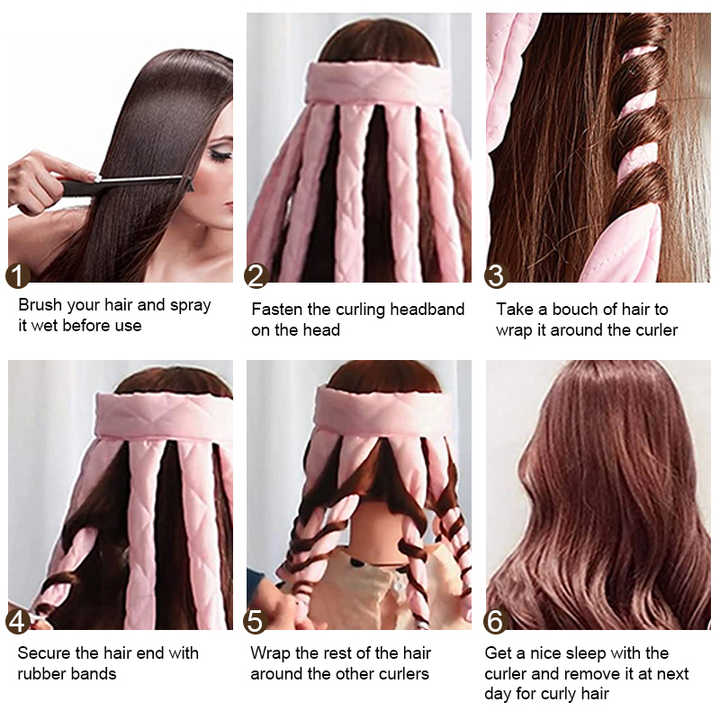 1
Brush your hair and spray it wet before use

2
Fasten the curling headband on the head

3
Take a bouch of hair to wrap it around the curler

4
Secure the hair end with rubber bands

5
Wrap the rest of the hair around the other curlers

6
Get a nice sleep with the curler and remove it at next day for curly hair