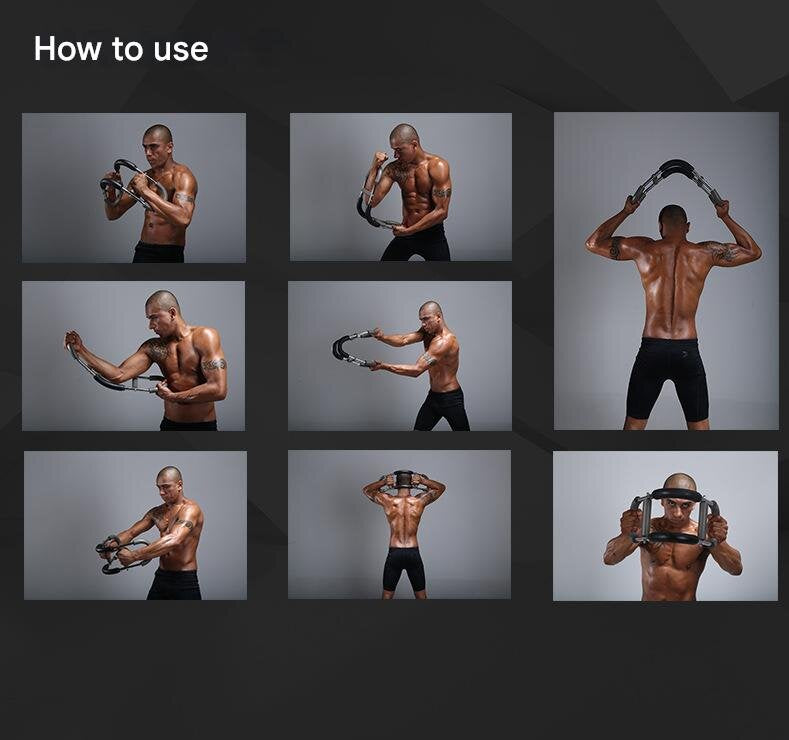 How to use