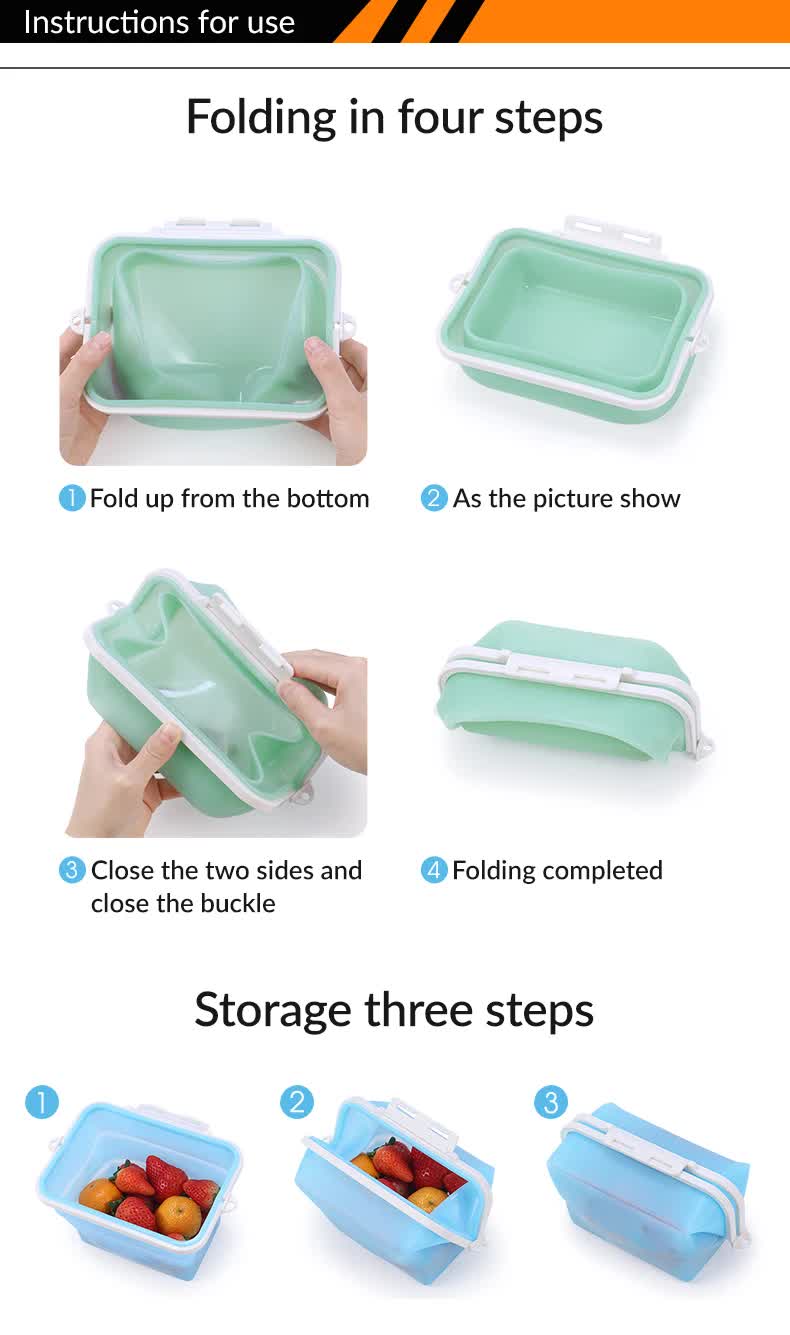 Instructions for use

Folding in four steps

1 Fold up from the bottom

2 As the picture show

3 Close the two sides and close the buckle

4 Folding completed

Storage three steps

1

2

3