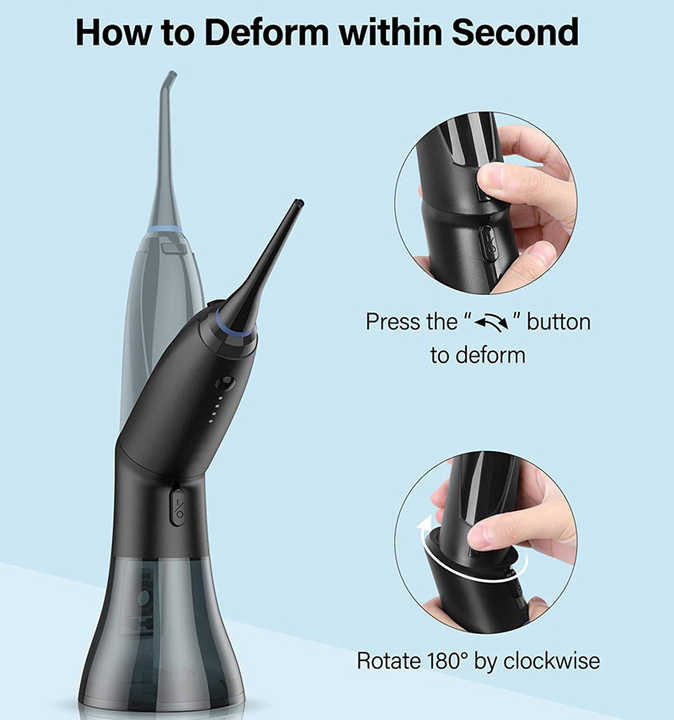 How to Deform within Second

Press the " " button to deform

Rotate 180° by clockwise