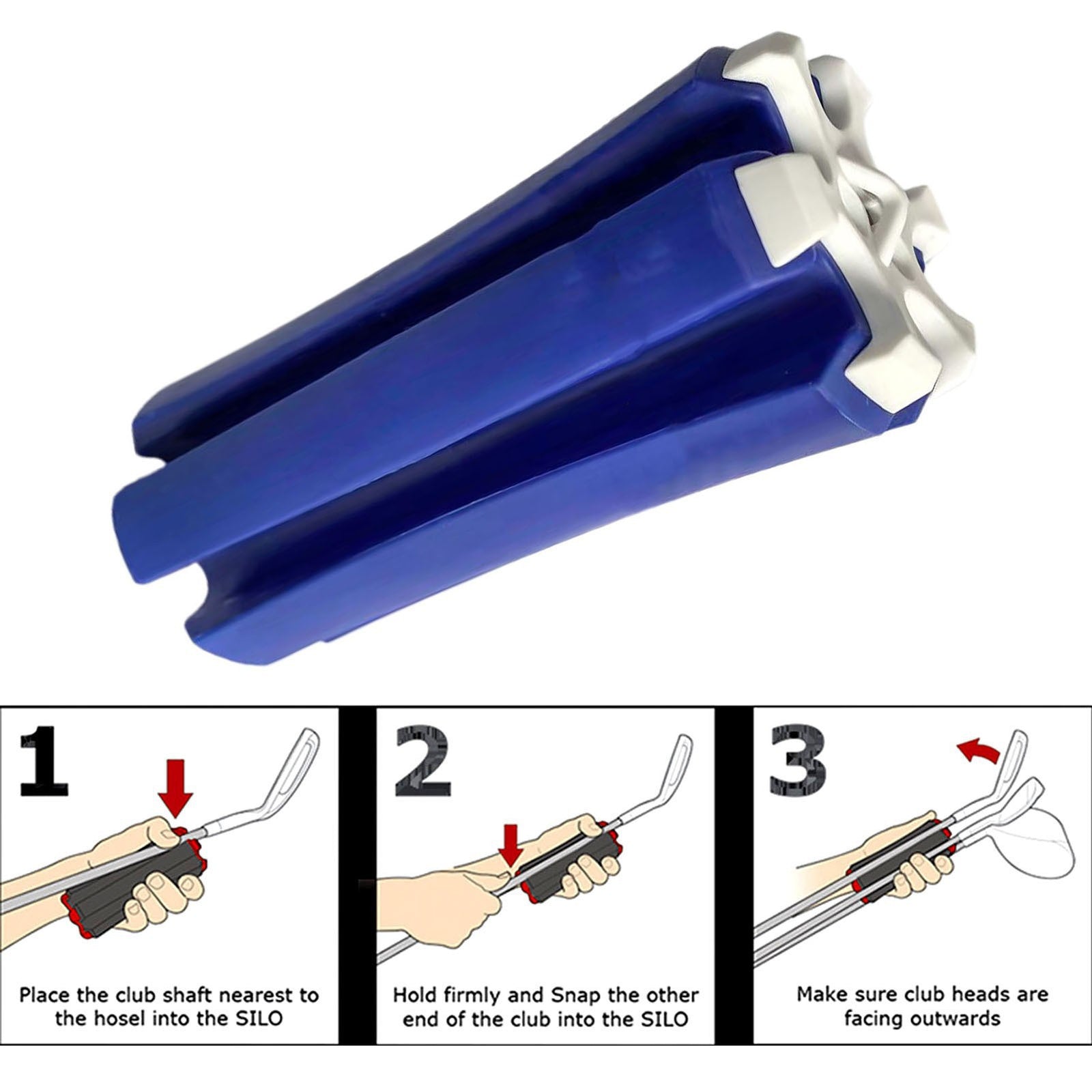 1

Place the club shaft nearest to the hosel into the SILO

2

Hold firmly and Snap the other end of the club into the SILO

3

Make sure club heads are facing outwards