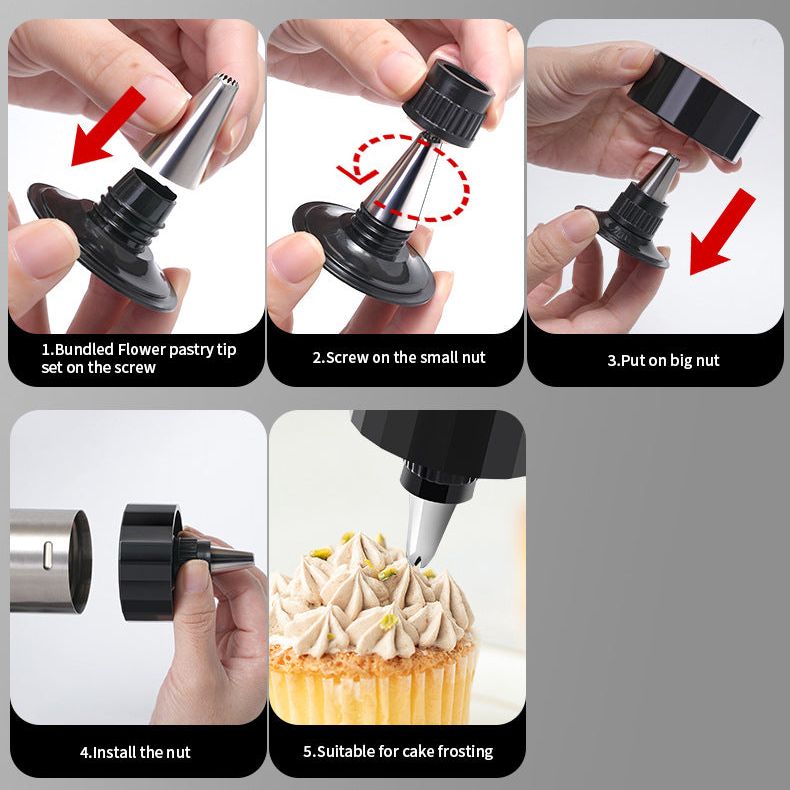 1.Bundled Flower pastry tip set on the screw

2.Screw on the small nut

3.Put on big nut

4.Install the nut

5.Suitable for cake frosting