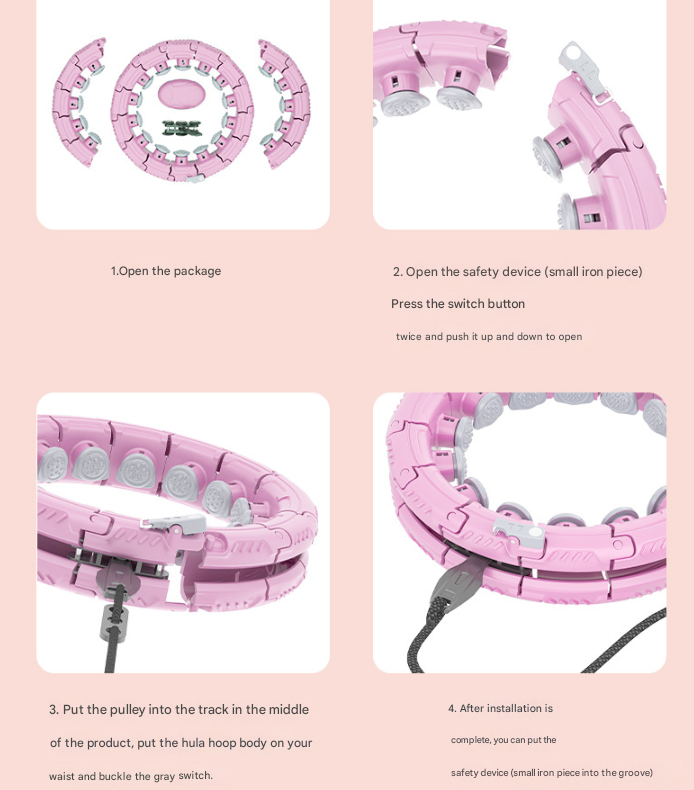 1.Open the package

2. Open the safety device (small iron piece)

Press the switch button

twice and push it up and down to open

3. Put the pulley into the track in the middle of the product, put the hula hoop body on your waist and buckle the gray switch.

4. After installation is complete, you can put the safety device (small iron piece into the groove)