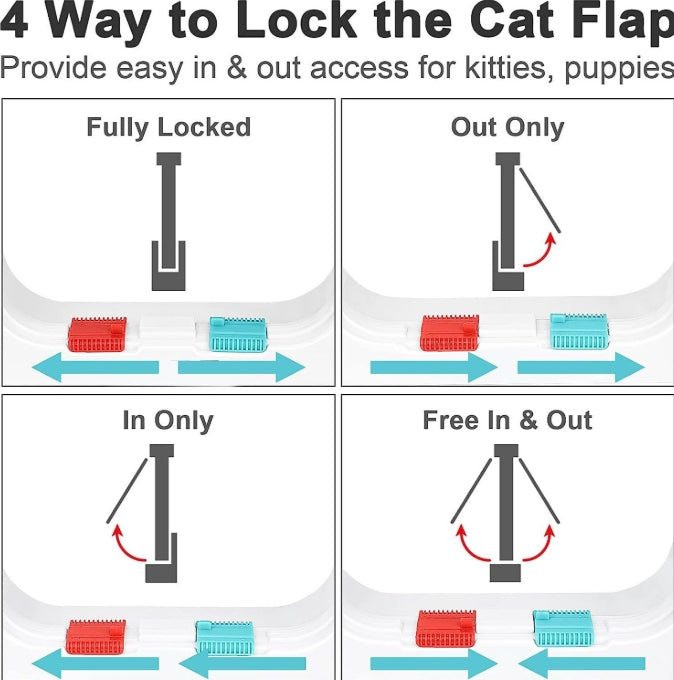 4 Way to Lock the Cat Flap
Provide easy in & out access for kitties, puppies

Fully Locked

Out Only

In Only

Free In & Out