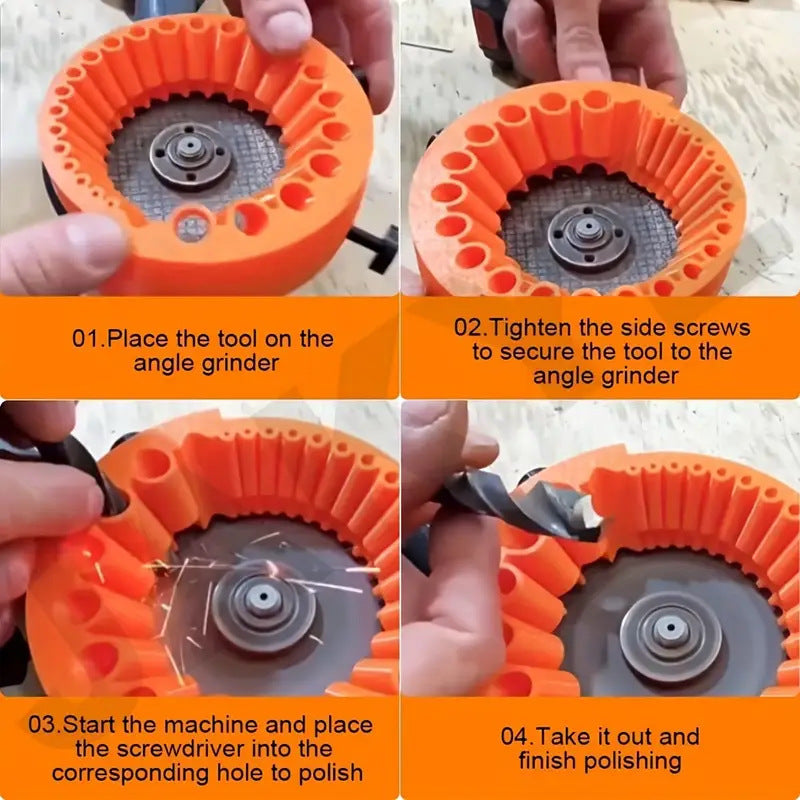 01.Place the tool on the angle grinder

02.Tighten the side screws to secure the tool to the angle grinder

03.Start the machine and place the screwdriver into the corresponding hole to polish

04.Take it out and finish polishing