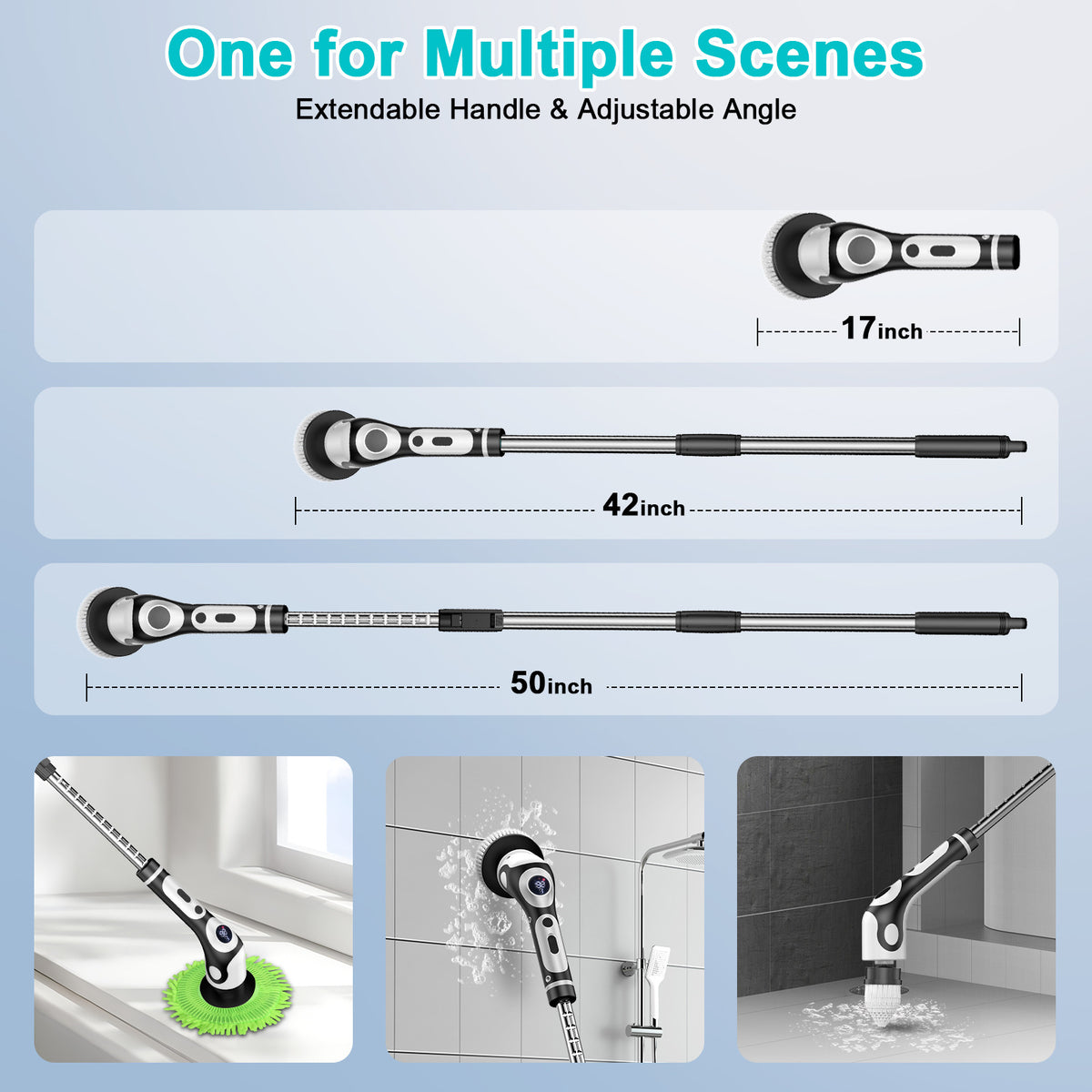 One for Multiple Scenes

Extendable Handle & Adjustable Angle

17inch

42inch

50inch