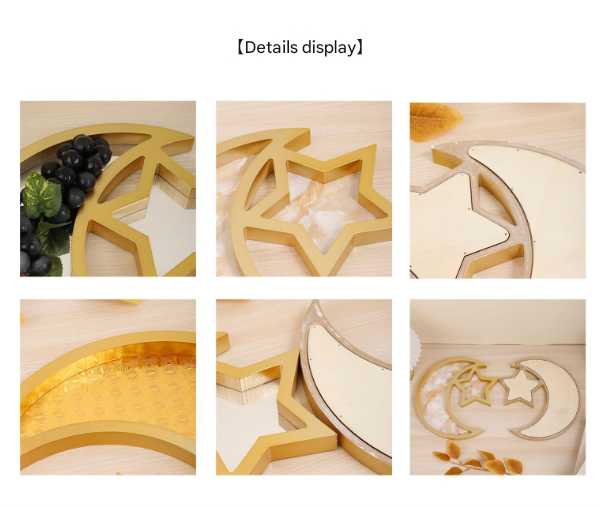 【Details display】