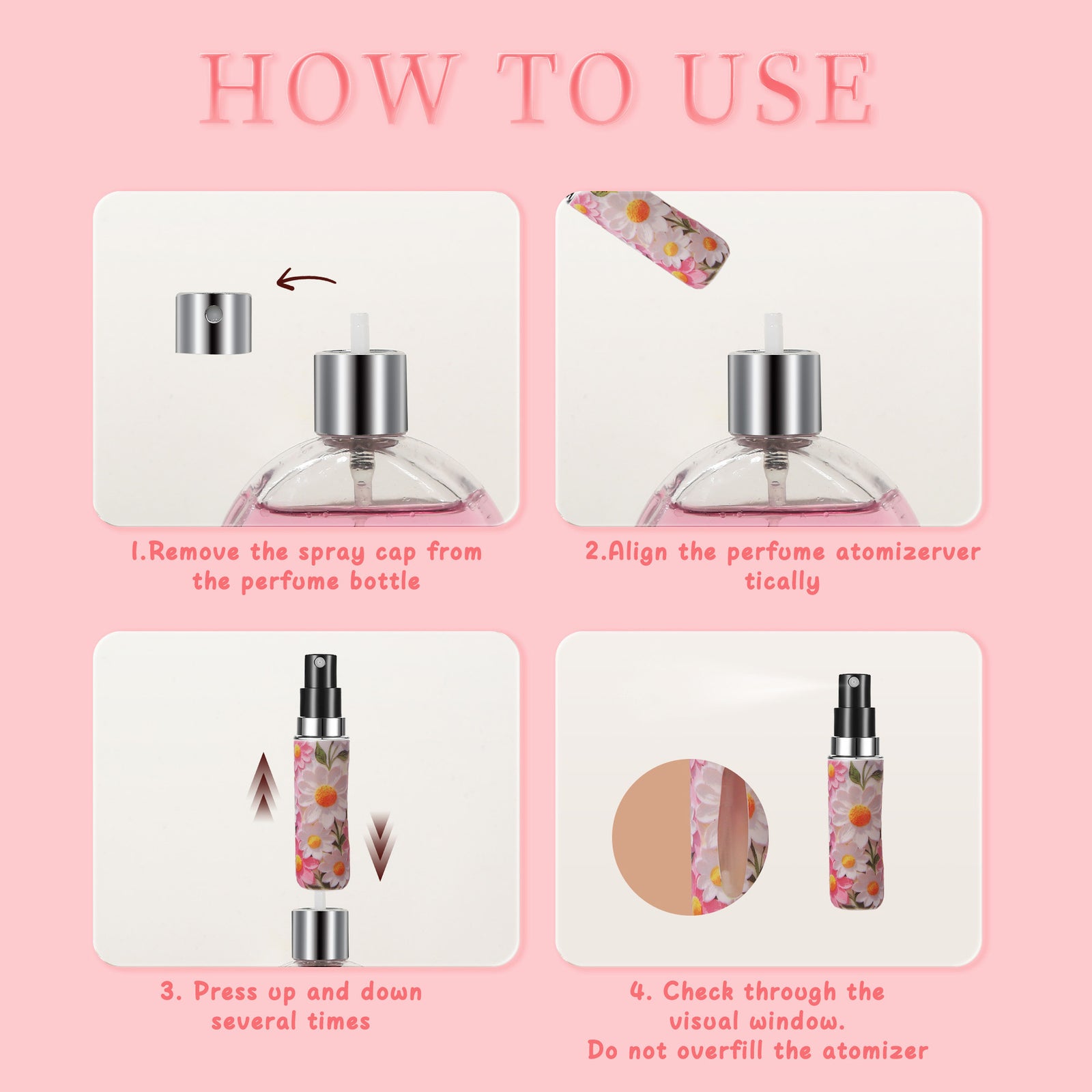 HOW TO USE

1.Remove the spray cap from the perfume bottle

2.Align the perfume atomizerver tically

3. Press up and down several times

4. Check through the visual window.
Do not overfill the atomizer