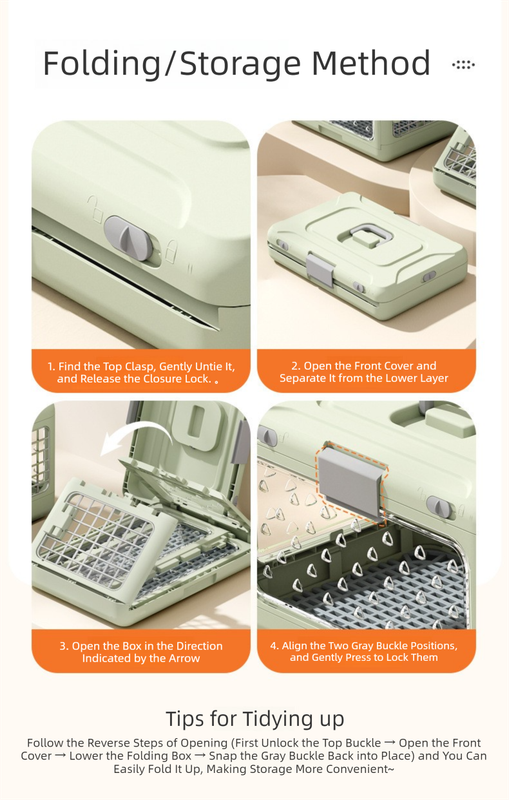 Folding/Storage Method

1. Find the Top Clasp, Gently Untie It, and Release the Closure Lock.

2. Open the Front Cover and Separate It from the Lower Layer

3. Open the Box in the Direction Indicated by the Arrow

4. Align the Two Gray Buckle Positions, and Gently Press to Lock Them

Tips for Tidying up

Follow the Reverse Steps of Opening (First Unlock the Top Buckle → Open the Front Cover → Lower the Folding Box → Snap the Gray Buckle Back into Place) and You Can Easily Fold It Up, Making Storage More Convenient~