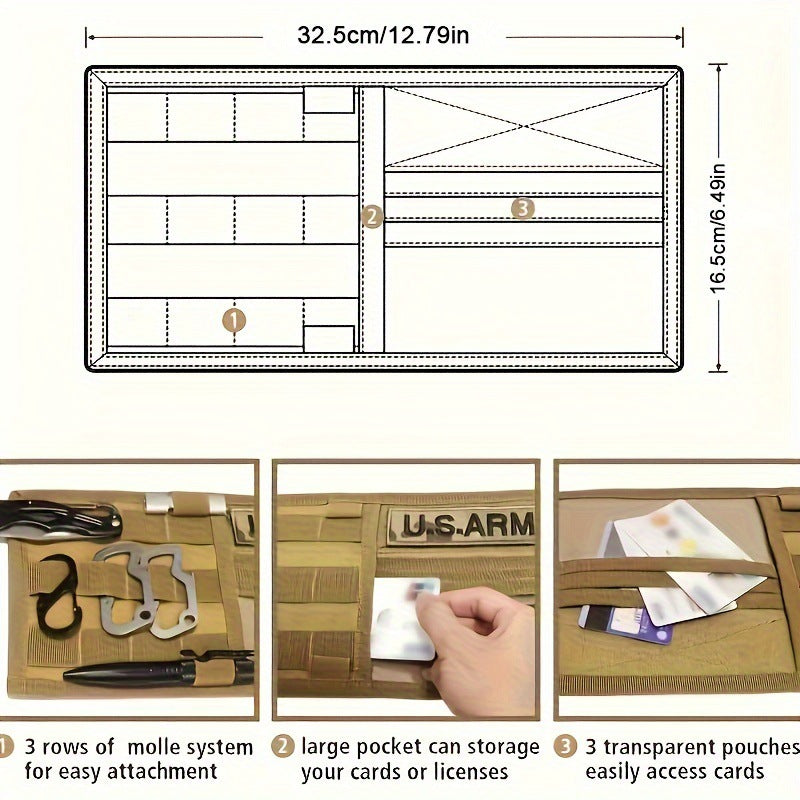 32.5cm/12.79in

16.5cm/6.49in

2

3

1

U.S.ARM

1 3 rows of molle system for easy attachment

2 large pocket can storage your cards or licenses

3 3 transparent pouches easily access cards