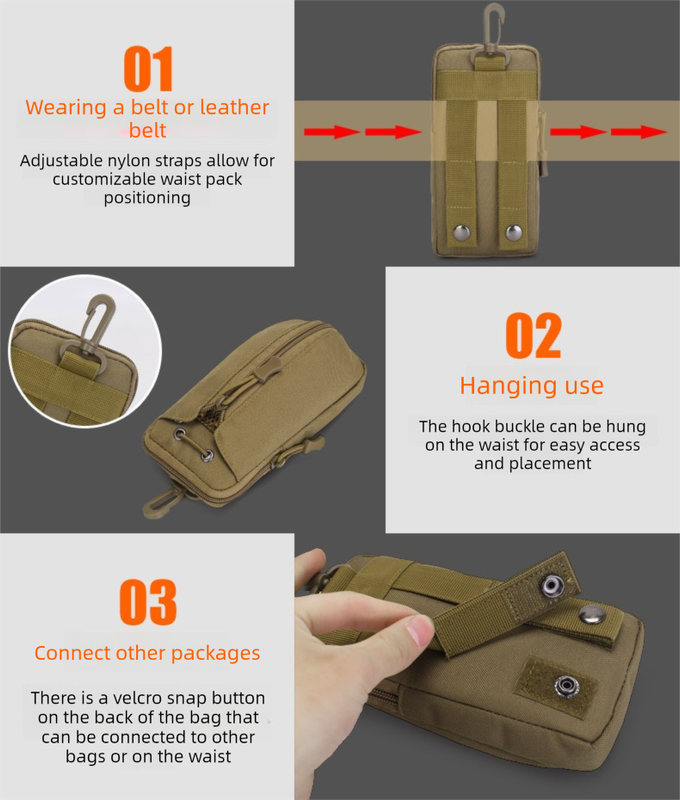 01
Wearing a belt or leather belt
Adjustable nylon straps allow for customizable waist pack positioning

02
Hanging use
The hook buckle can be hung on the waist for easy access and placement

03
Connect other packages
There is a velcro snap button on the back of the bag that can be connected to other bags or on the waist