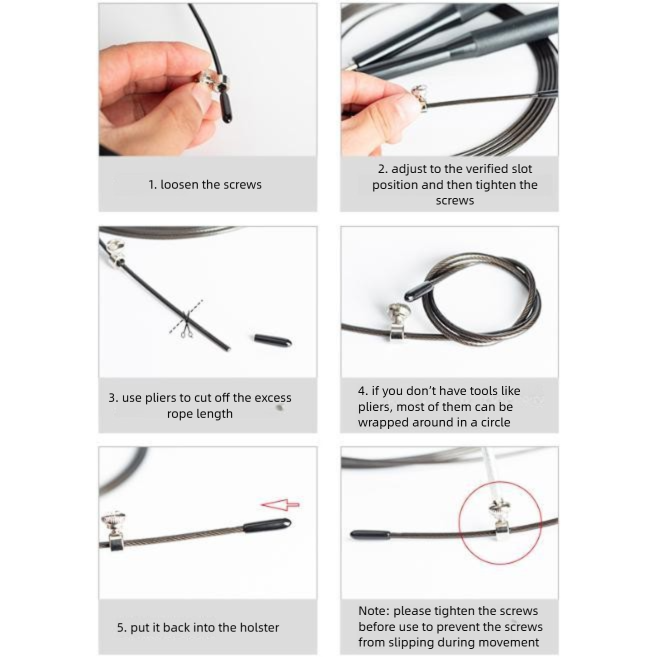 1. loosen the screws

2. adjust to the verified slot position and then tighten the screws

3. use pliers to cut off the excess rope length

4. if you don't have tools like pliers, most of them can be wrapped around in a circle

5. put it back into the holster

Note: please tighten the screws before use to prevent the screws from slipping during movement