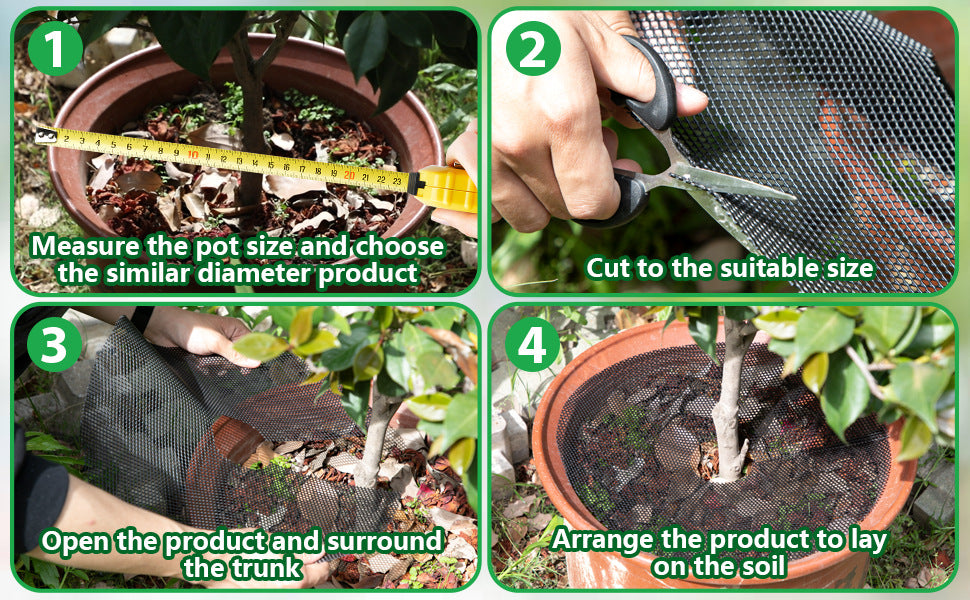 1

2 3 4 5 6 7 8 9 10 11 12 13 14 15 16 17 18 19 20 21 22 23

Measure the pot size and choose the similar diameter product

2

Cut to the suitable size

3

Open the product and surround the trunk

4

Arrange the product to lay on the soil