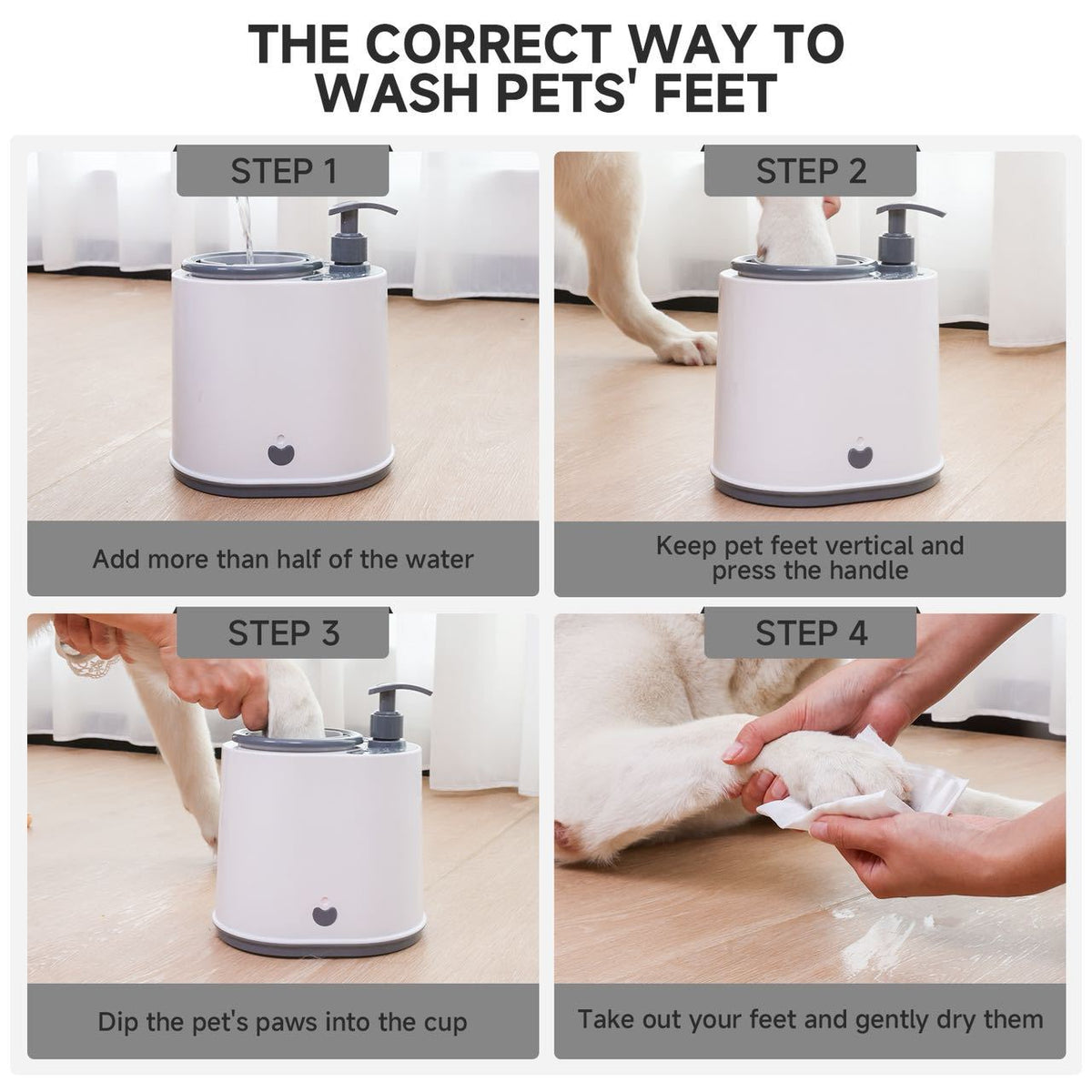 THE CORRECT WAY TO WASH PETS' FEET

STEP 1

Add more than half of the water

STEP 2

Keep pet feet vertical and press the handle

STEP 3

Dip the pet's paws into the cup

STEP 4

Take out your feet and gently dry them