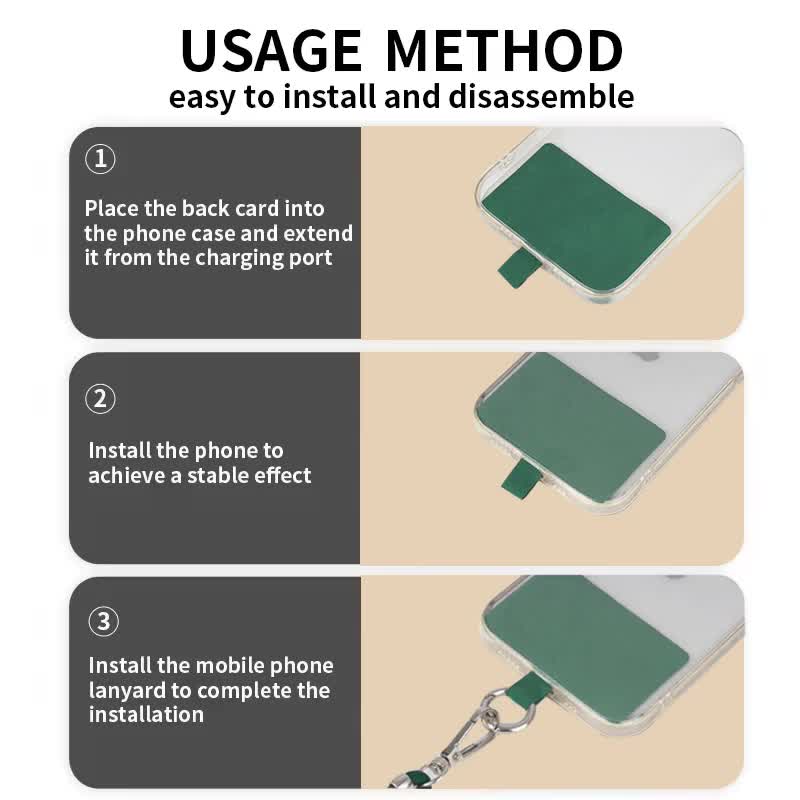 USAGE METHOD
easy to install and disassemble

①
Place the back card into the phone case and extend it from the charging port

②
Install the phone to achieve a stable effect

③
Install the mobile phone lanyard to complete the installation