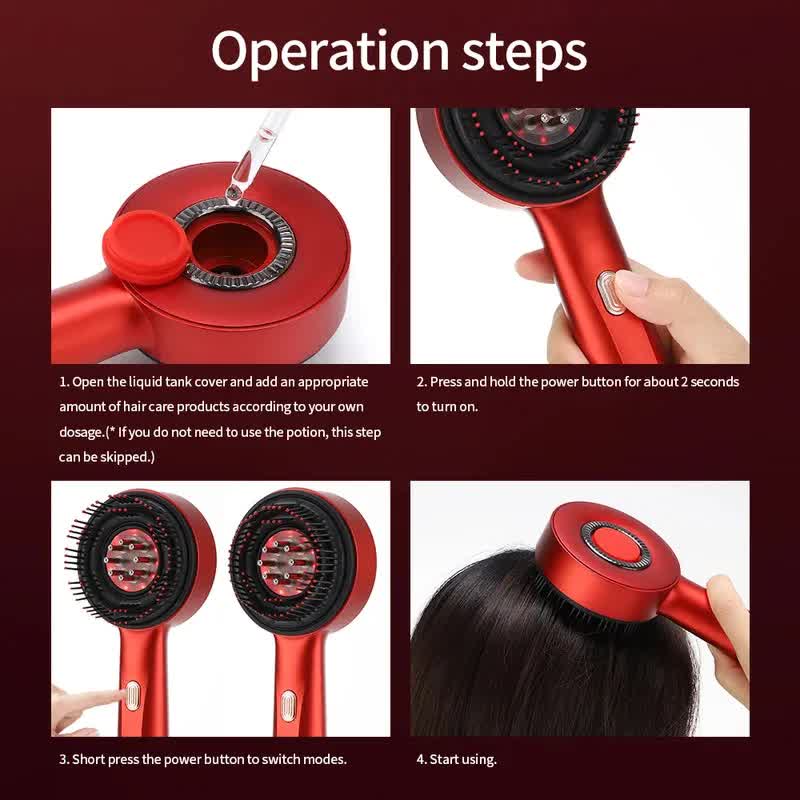 Operation steps

1. Open the liquid tank cover and add an appropriate amount of hair care products according to your own dosage.(* If you do not need to use the potion, this step can be skipped.)

2. Press and hold the power button for about 2 seconds to turn on.

3. Short press the power button to switch modes.

4. Start using.