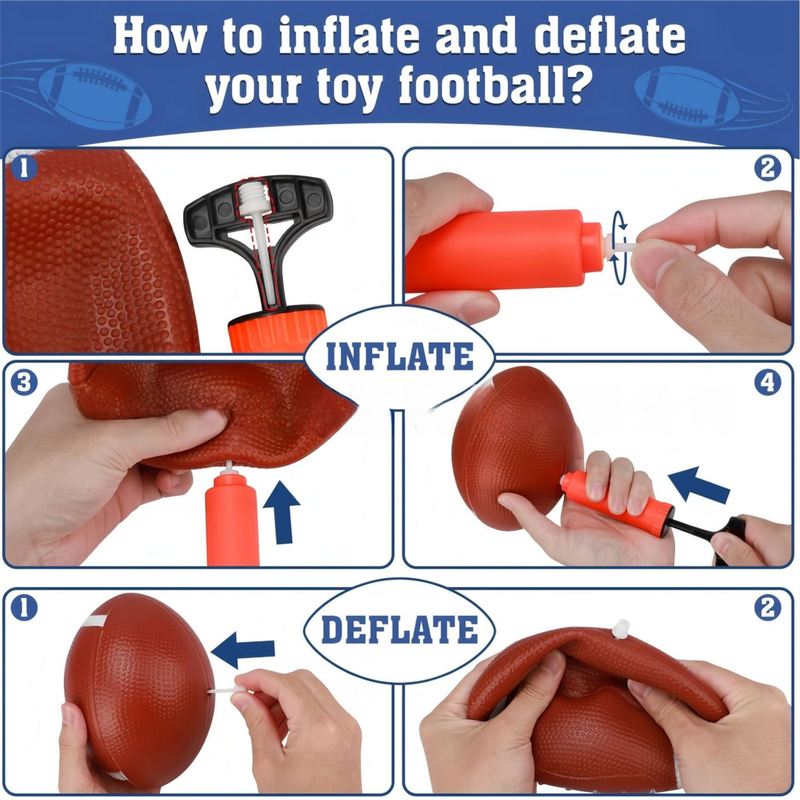 How to inflate and deflate your toy football?

1

2

INFLATE

3

4

1

DEFLATE

2