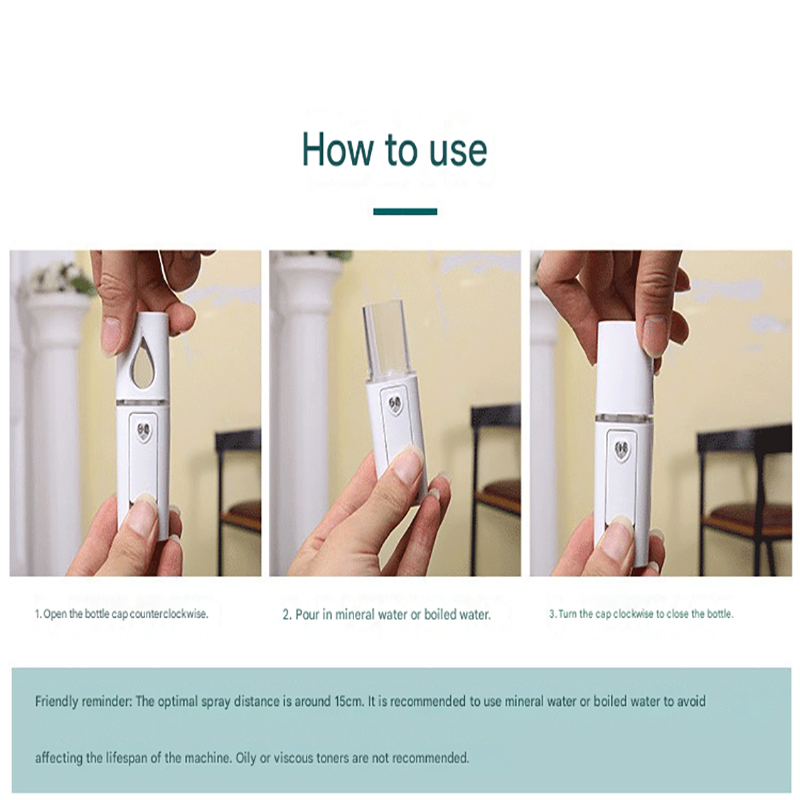 How to use

1. Open the bottle cap counterclockwise.

2. Pour in mineral water or boiled water.

3. Turn the cap clockwise to close the bottle.

Friendly reminder: The optimal spray distance is around 15cm. It is recommended to use mineral water or boiled water to avoid affecting the lifespan of the machine. Oily or viscous toners are not recommended.