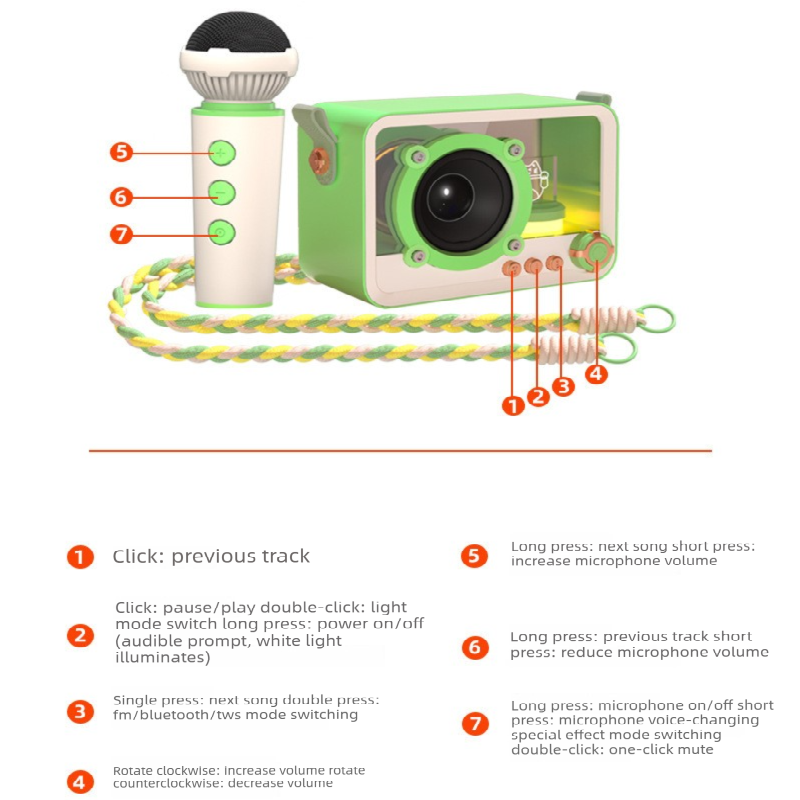 5
6
7
1 2 3 4

1 Click: previous track

2 Click: pause/play double-click: light mode switch long press: power on/off (audible prompt, white light illuminates)

3 Single press: next song double press: fm/bluetooth/tws mode switching

4 Rotate clockwise: increase volume rotate counterclockwise: decrease volume

5 Long press: next song short press: increase microphone volume

6 Long press: previous track short press: reduce microphone volume

7 Long press: microphone on/off short press: microphone voice-changing special effect mode switching double-click: one-click mute