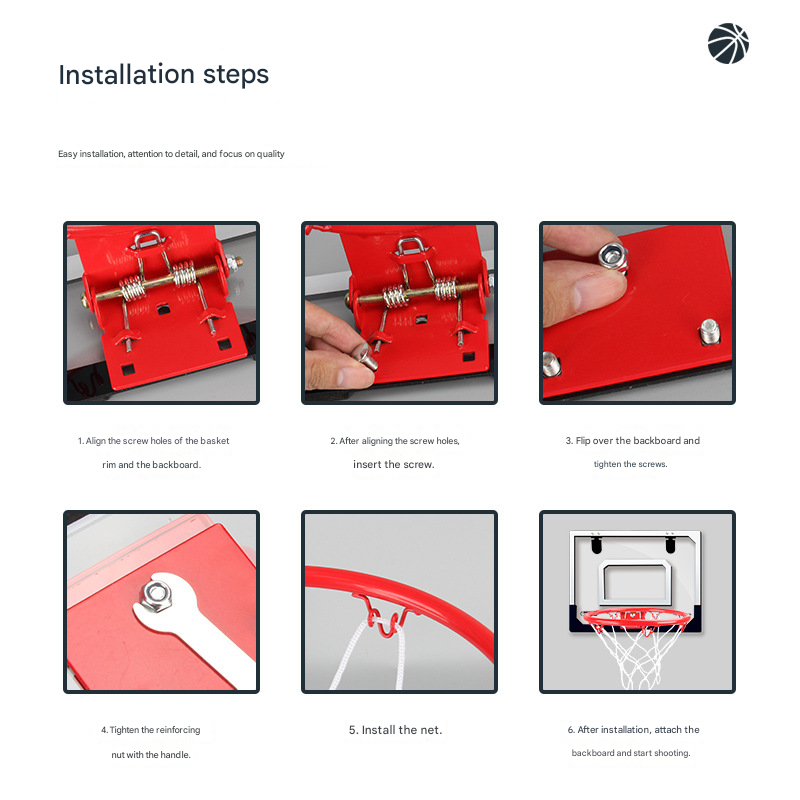 Installation steps

Easy installation, attention to detail, and focus on quality

1. Align the screw holes of the basket rim and the backboard.

2. After aligning the screw holes, insert the screw.

3. Flip over the backboard and tighten the screws.

4. Tighten the reinforcing nut with the handle.

5. Install the net.

6. After installation, attach the backboard and start shooting.