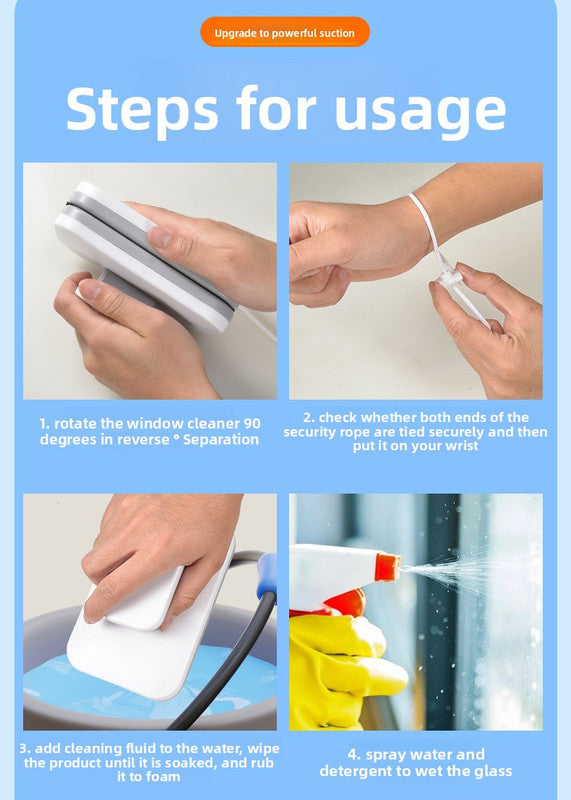 Upgrade to powerful suction

Steps for usage

1. rotate the window cleaner 90 degrees in reverse ° Separation

2. check whether both ends of the security rope are tied securely and then put it on your wrist

3. add cleaning fluid to the water, wipe the product until it is soaked, and rub it to foam

4. spray water and detergent to wet the glass