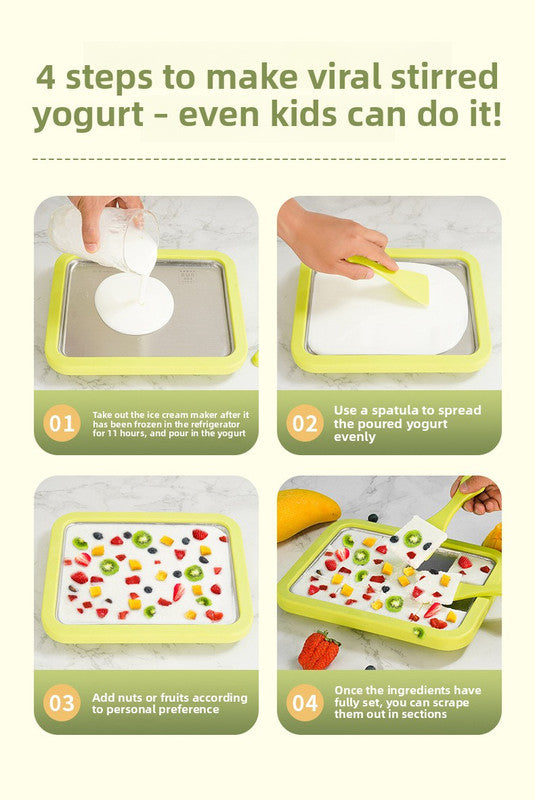 4 steps to make viral stirred yogurt - even kids can do it!

01 Take out the ice cream maker after it has been frozen in the refrigerator for 11 hours, and pour in the yogurt

02 Use a spatula to spread the poured yogurt evenly

03 Add nuts or fruits according to personal preference

04 Once the ingredients have fully set, you can scrape them out in sections