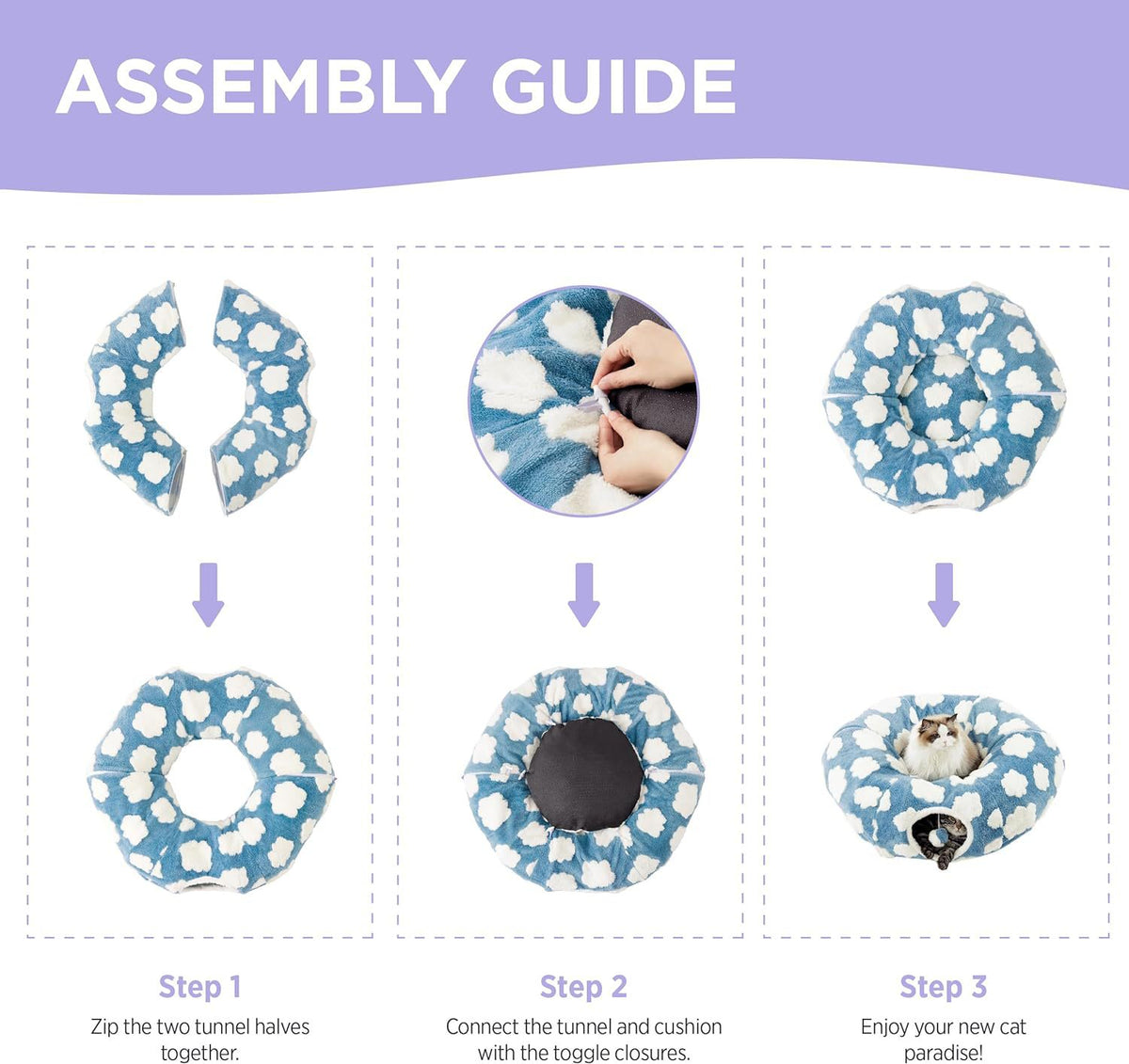 ASSEMBLY GUIDE

Step 1
Zip the two tunnel halves together.

Step 2
Connect the tunnel and cushion with the toggle closures.

Step 3
Enjoy your new cat paradise!